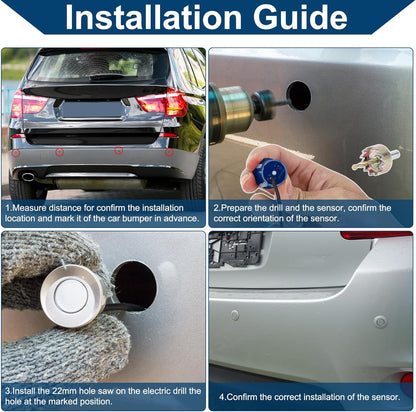 Installation Guide

1.Measure distance for confirm the installation location and mark it of the car bumper in advance.

2.Prepare the drill and the sensor, confirm the correct orientation of the sensor.

3.Install the 22mm hole saw on the electric drill the hole at the marked position.

4.Confirm the correct installation of the sensor.