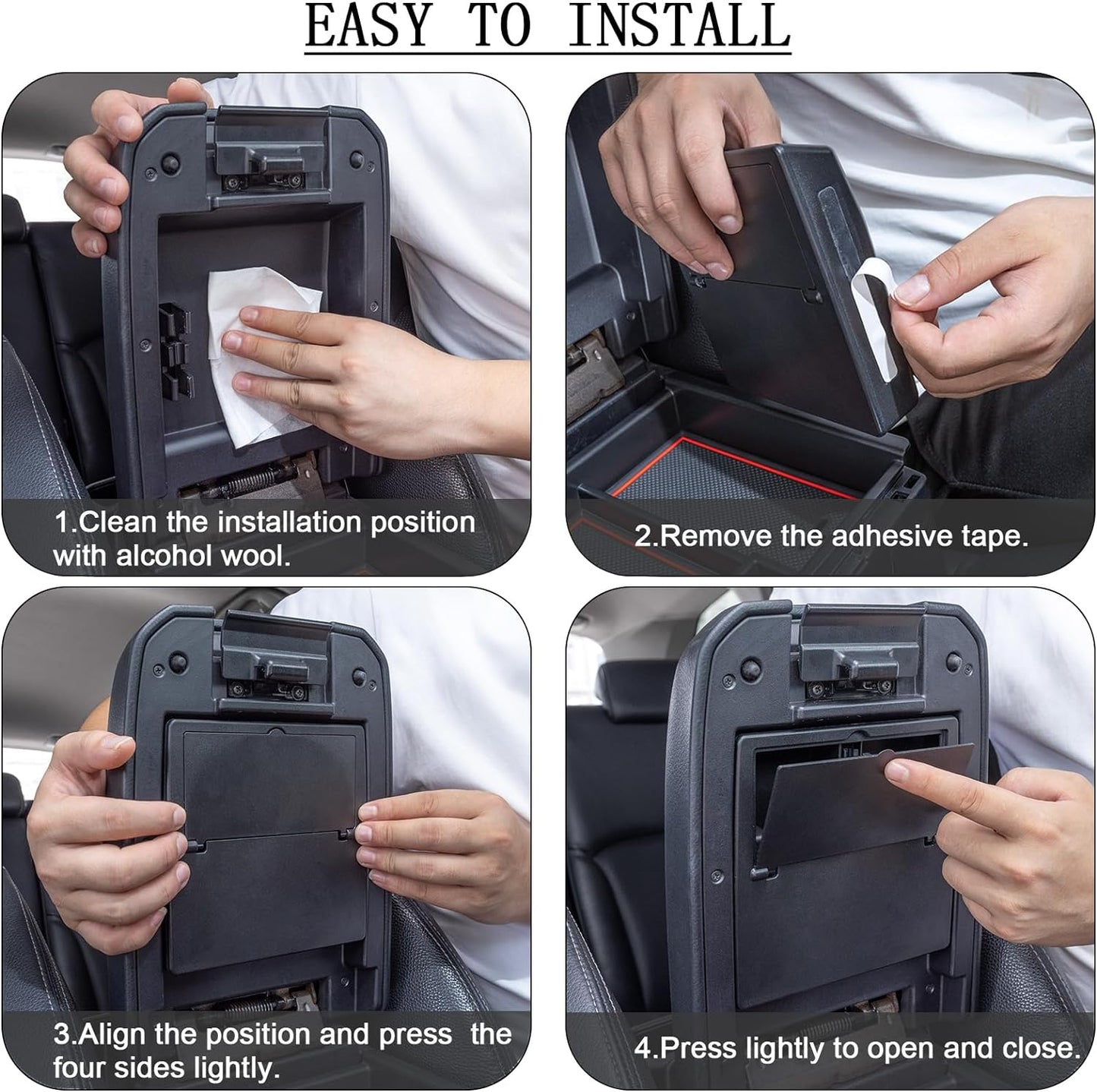 EASY TO INSTALL

1.Clean the installation position with alcohol wool.

2.Remove the adhesive tape.

3.Align the position and press the four sides lightly.

4.Press lightly to open and close.