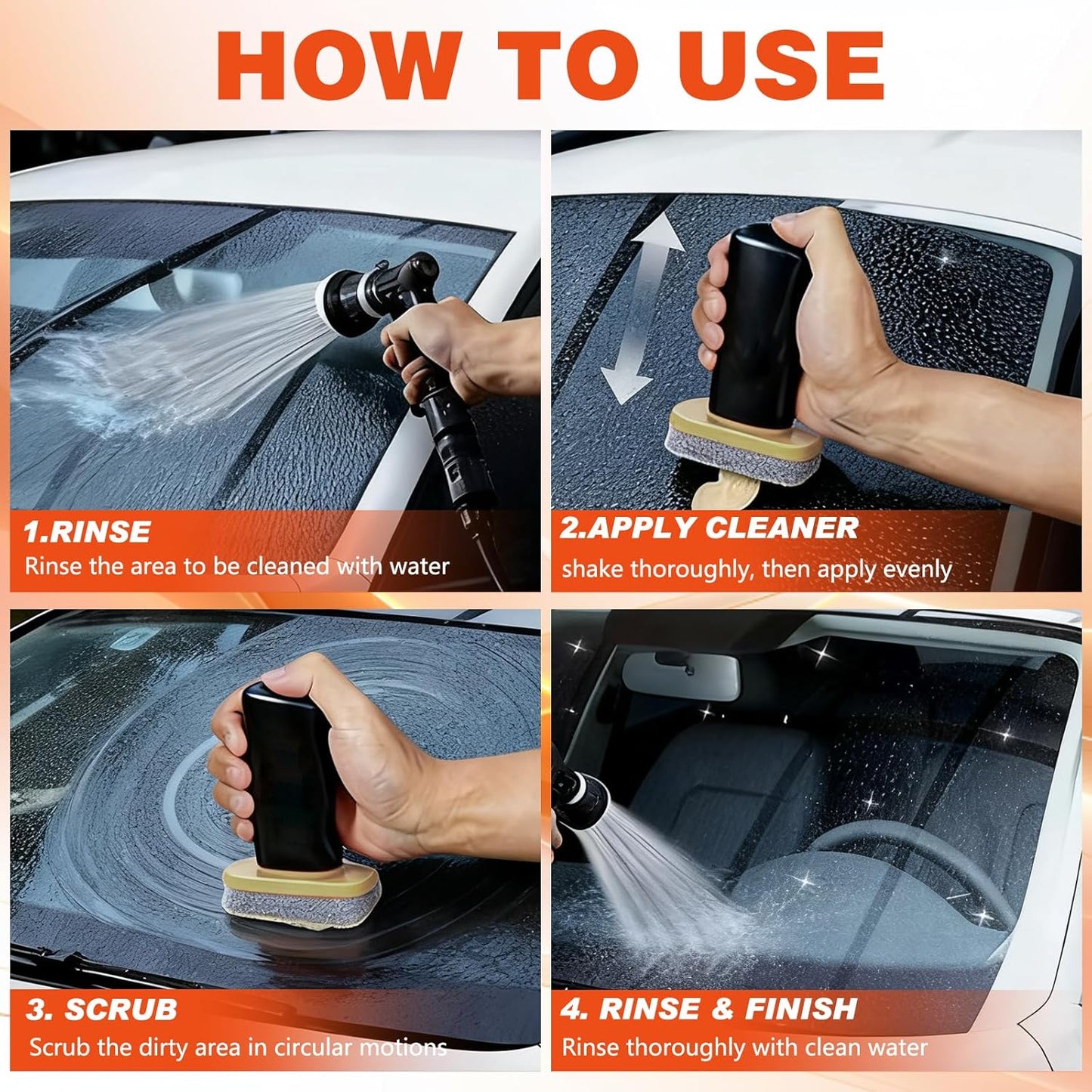 HOW TO USE

1.RINSE
Rinse the area to be cleaned with water

2.APPLY CLEANER
shake thoroughly, then apply evenly

3. SCRUB
Scrub the dirty area in circular motions

4. RINSE & FINISH
Rinse thoroughly with clean water