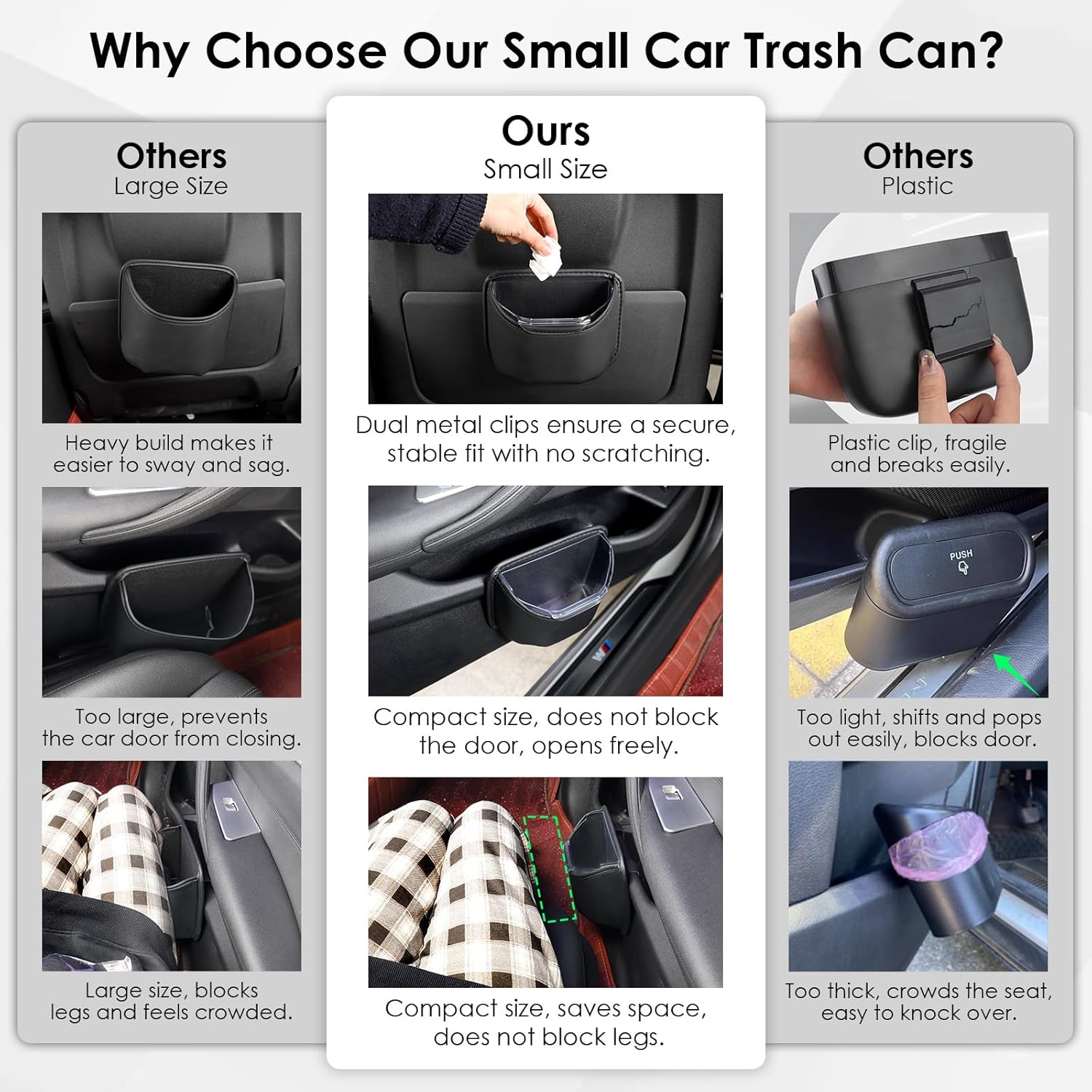 Why Choose Our Small Car Trash Can?

Others
Large Size

Heavy build makes it easier to sway and sag.

Too large, prevents the car door from closing.

Large size, blocks legs and feels crowded.

Ours
Small Size

Dual metal clips ensure a secure, stable fit with no scratching.

Compact size, does not block the door, opens freely.

Compact size, saves space, does not block legs.

Others
Plastic

Plastic clip, fragile and breaks easily.

PUSH

Too light, shifts and pops out easily, blocks door.

Too thick, crowds the seat, easy to knock over.