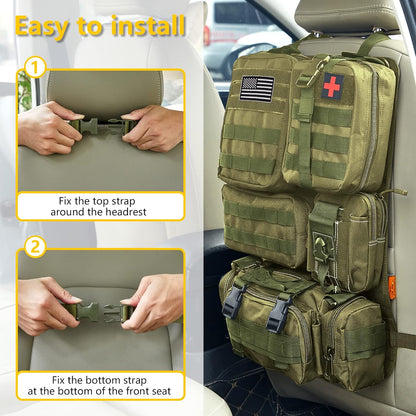 Easy to install

1

Fix the top strap around the headrest

2

Fix the bottom strap at the bottom of the front seat