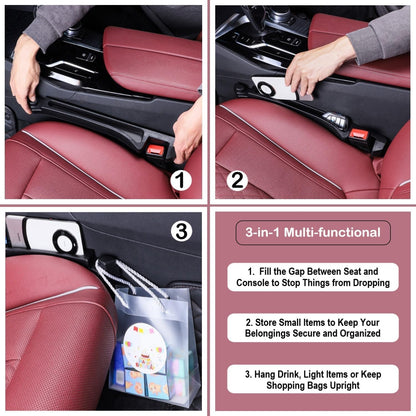 1

2

3

3-in-1 Multi-functional

1. Fill the Gap Between Seat and Console to Stop Things from Dropping

2. Store Small Items to Keep Your Belongings Secure and Organized

3. Hang Drink, Light Items or Keep Shopping Bags Upright