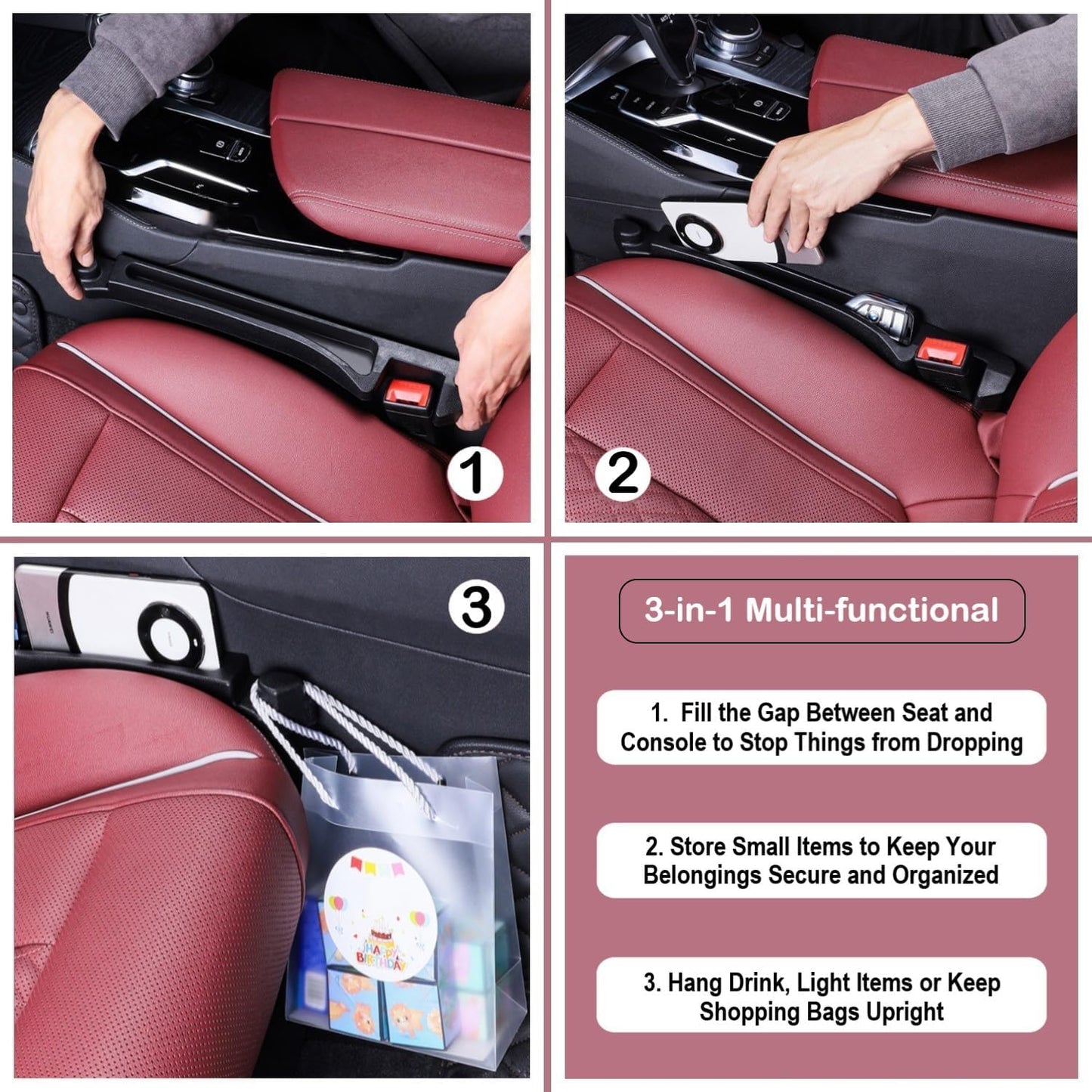 1

2

3

HAPPY BIRTHDAY

3-in-1 Multi-functional

1. Fill the Gap Between Seat and Console to Stop Things from Dropping

2. Store Small Items to Keep Your Belongings Secure and Organized

3. Hang Drink, Light Items or Keep Shopping Bags Upright