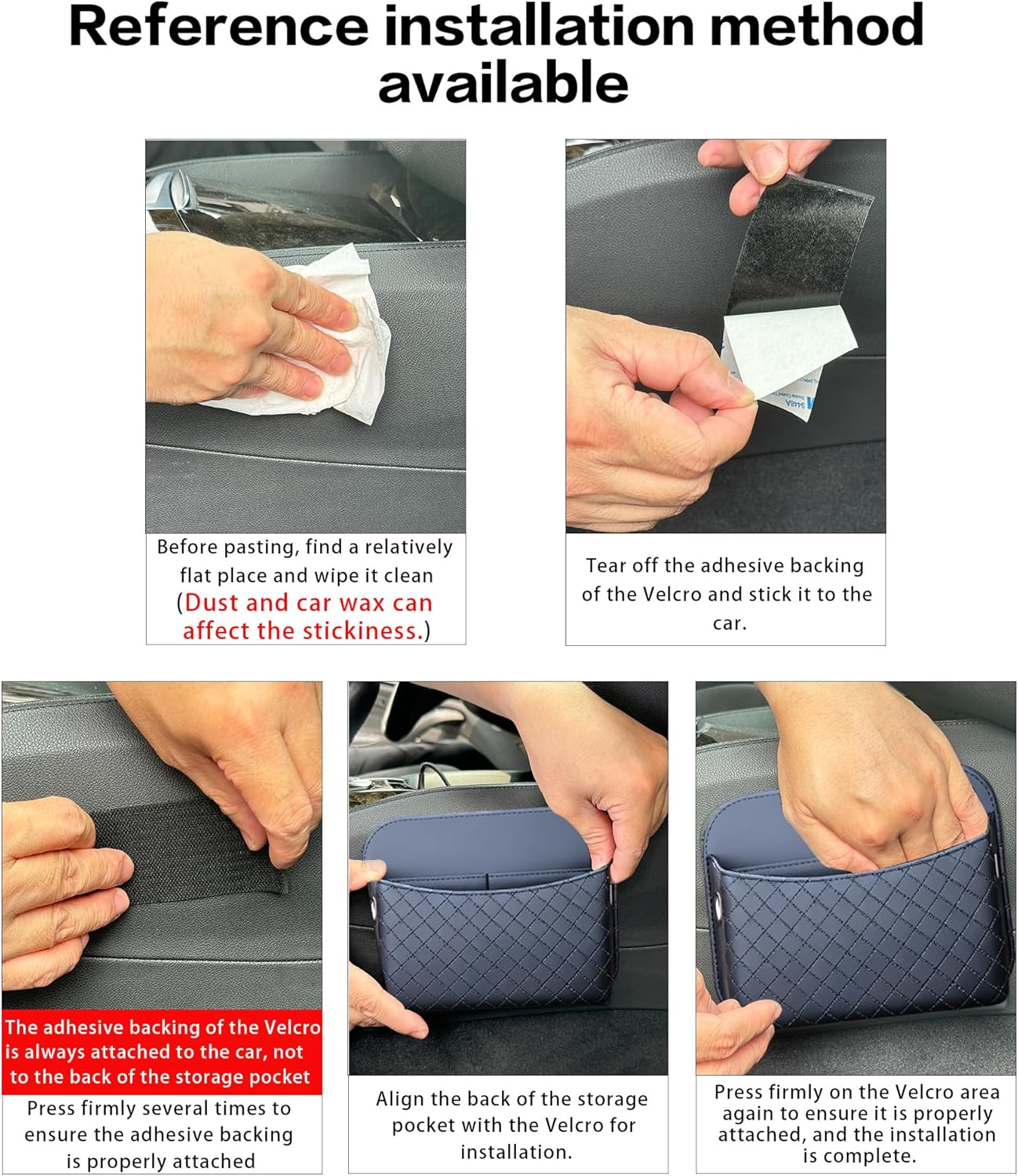 Reference installation method available

Before pasting, find a relatively flat place and wipe it clean (Dust and car wax can affect the stickiness.)

Tear off the adhesive backing of the Velcro and stick it to the car.

The adhesive backing of the Velcro is always attached to the car, not to the back of the storage pocket

Press firmly several times to ensure the adhesive backing is properly attached

Align the back of the storage pocket with the Velcro for installation.

Press firmly on the Velcro area again to ensure it is properly attached, and the installation is complete.