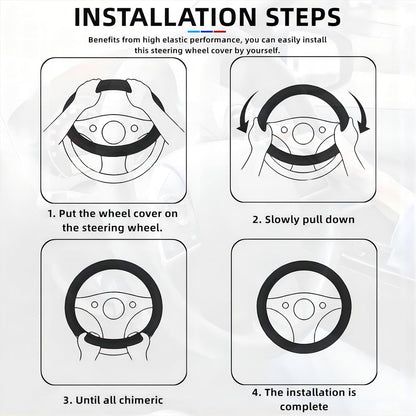 INSTALLATION STEPS

Benefits from high elastic performance, you can easily install this steering wheel cover by yourself.

1. Put the wheel cover on the steering wheel.

2. Slowly pull down

3. Until all chimeric

4. The installation is complete