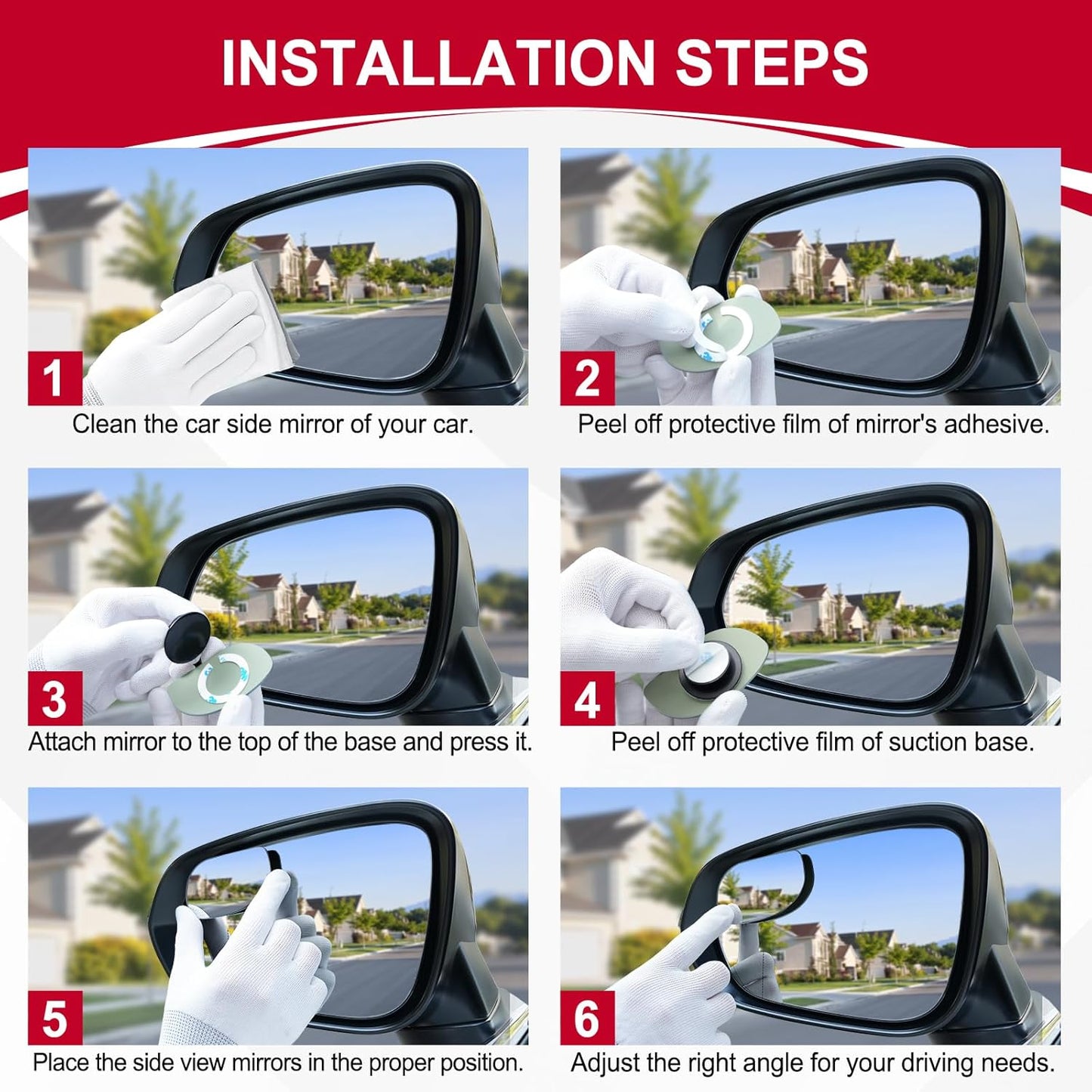 INSTALLATION STEPS

1
Clean the car side mirror of your car.

2
Peel off protective film of mirror's adhesive.

3
Attach mirror to the top of the base and press it.

4
Peel off protective film of suction base.

5
Place the side view mirrors in the proper position.

6
Adjust the right angle for your driving needs.