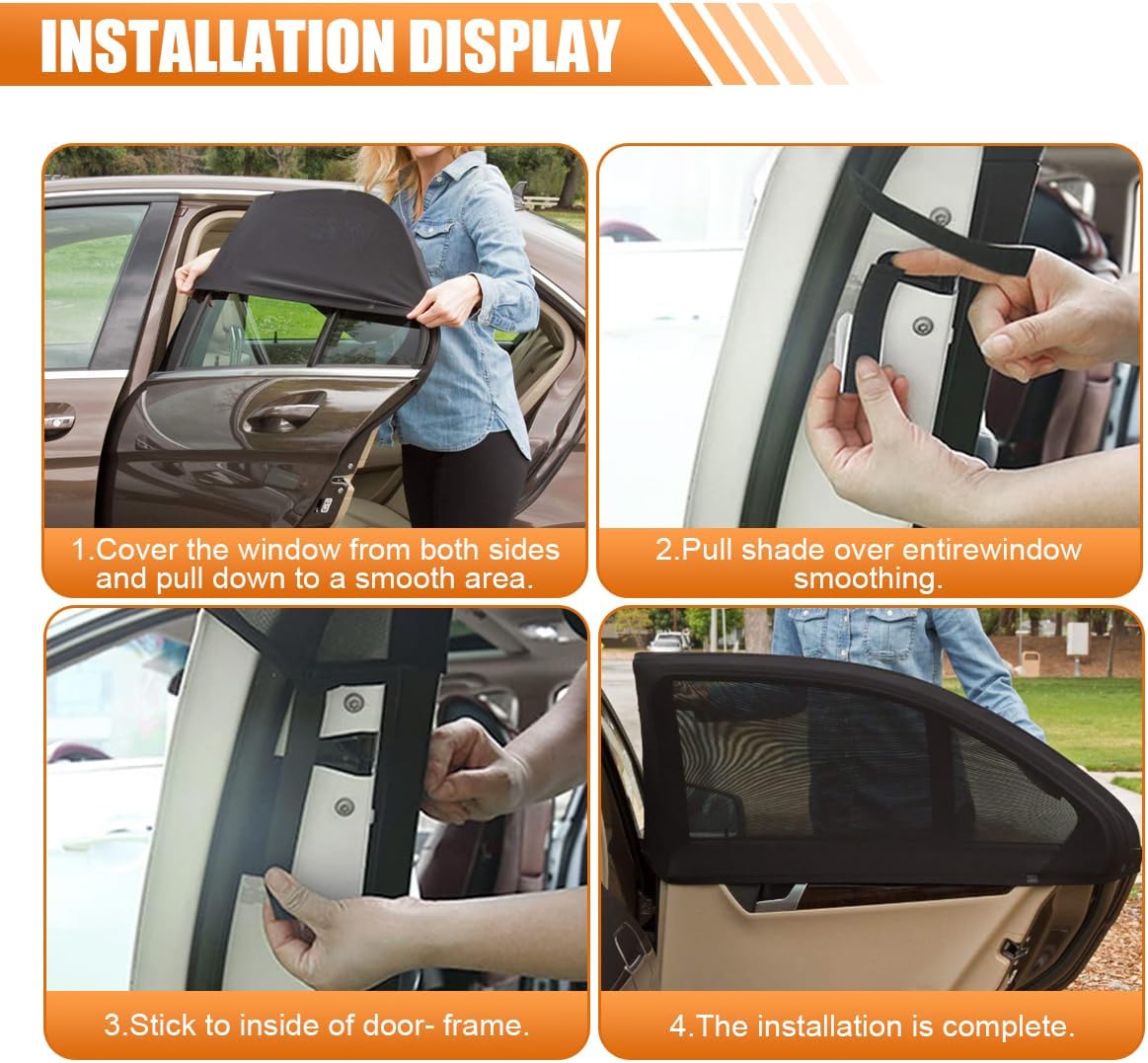 INSTALLATION DISPLAY

1.Cover the window from both sides and pull down to a smooth area.

2.Pull shade over entirewindow smoothing.

3.Stick to inside of door- frame.

4.The installation is complete.