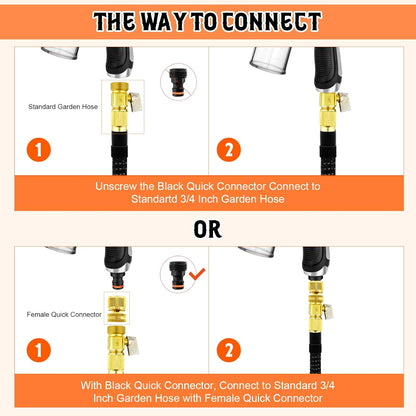 THE WAY TO CONNECT

Standard Garden Hose

1

2

Unscrew the Black Quick Connector Connect to Standartd 3/4 Inch Garden Hose

OR

Female Quick Connector

1

2

With Black Quick Connector, Connect to Standard 3/4 Inch Garden Hose with Female Quick Connector