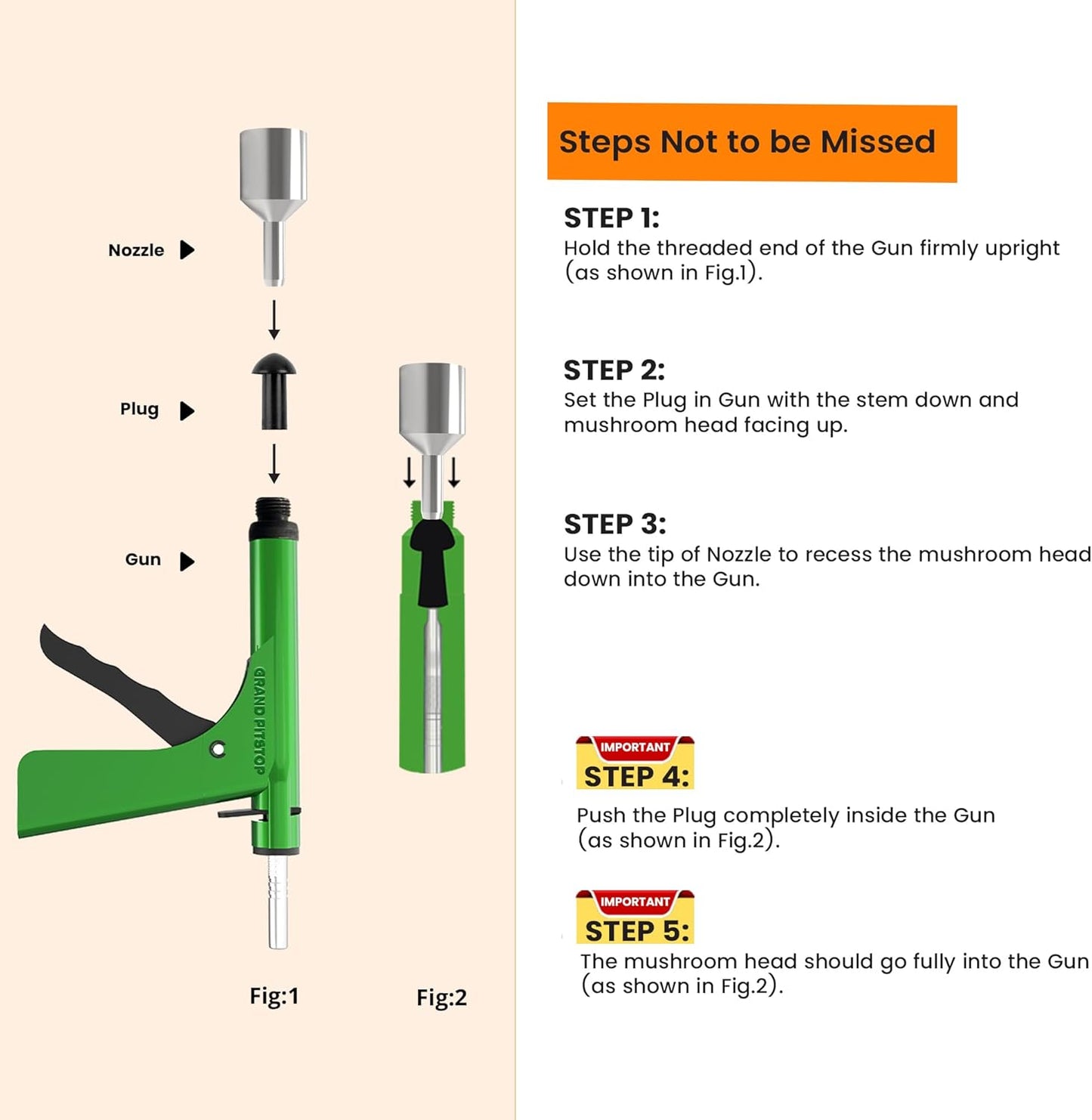 Nozzle

Plug

Gun

GRAND PITSTOP

Fig:1

Fig:2

Steps Not to be Missed

STEP 1:
Hold the threaded end of the Gun firmly upright (as shown in Fig.1).

STEP 2:
Set the Plug in Gun with the stem down and mushroom head facing up.

STEP 3:
Use the tip of Nozzle to recess the mushroom head down into the Gun.

IMPORTANT
STEP 4:
Push the Plug completely inside the Gun (as shown in Fig.2).

IMPORTANT
STEP 5:
The mushroom head should go fully into the Gun (as shown in Fig.2).