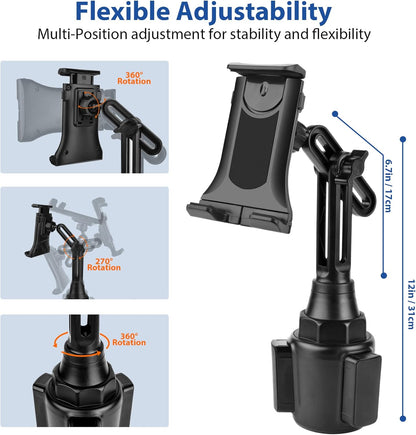 Flexible Adjustability
Multi-Position adjustment for stability and flexibility

360° Rotation

270° Rotation

360° Rotation

6.7in / 17cm

12in / 31cm