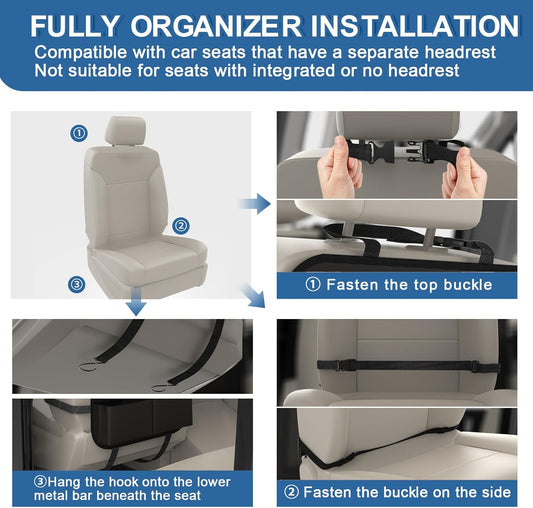 FULLY ORGANIZER INSTALLATION
Compatible with car seats that have a separate headrest
Not suitable for seats with integrated or no headrest

①

②

③

① Fasten the top buckle

③Hang the hook onto the lower metal bar beneath the seat

② Fasten the buckle on the side