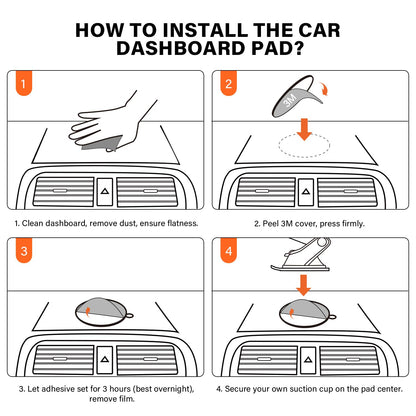 HOW TO INSTALL THE CAR DASHBOARD PAD?

1

1. Clean dashboard, remove dust, ensure flatness.

2

3M

2. Peel 3M cover, press firmly.

3

3. Let adhesive set for 3 hours (best overnight), remove film.

4

4. Secure your own suction cup on the pad center.