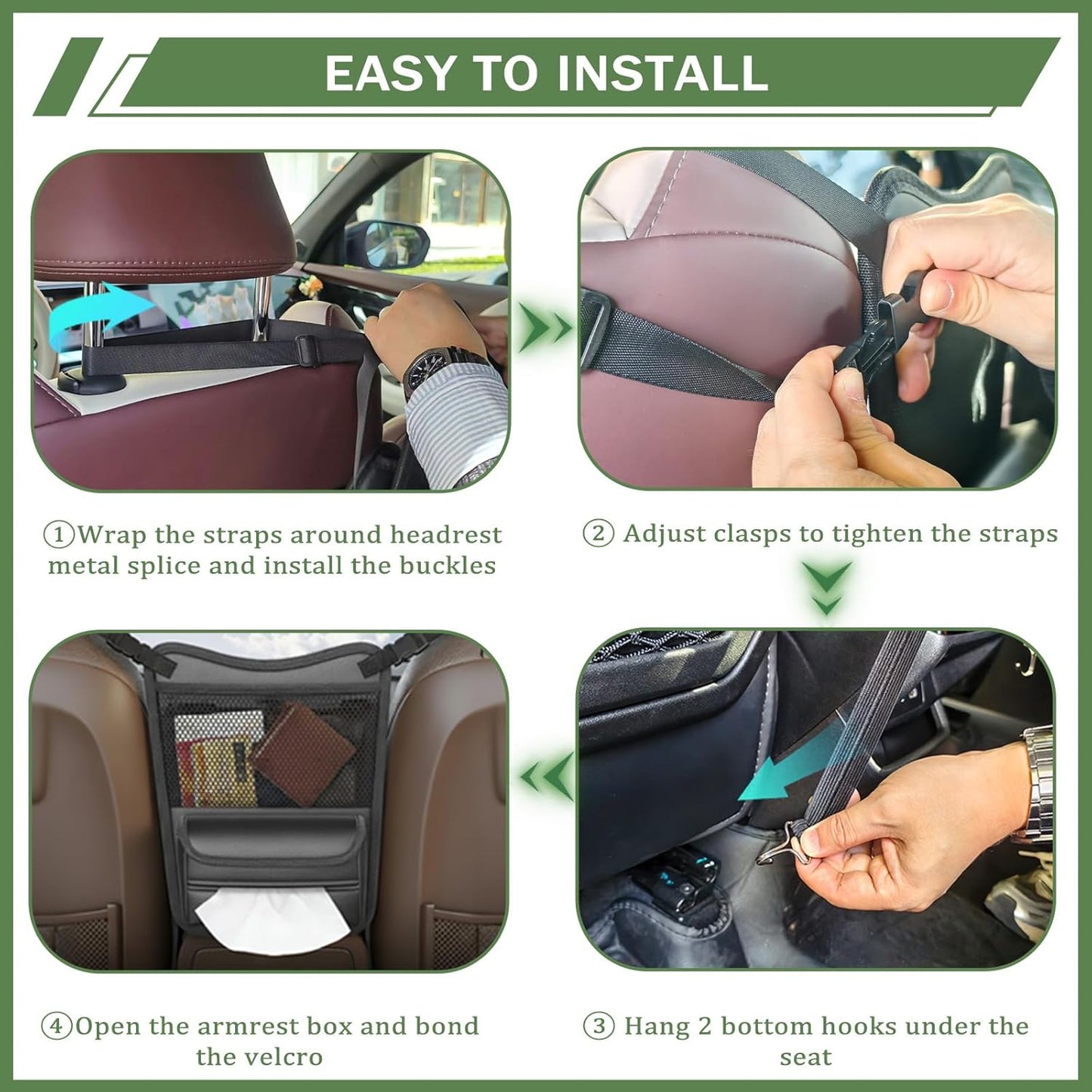 EASY TO INSTALL

①Wrap the straps around headrest metal splice and install the buckles

② Adjust clasps to tighten the straps

④Open the armrest box and bond the velcro

③ Hang 2 bottom hooks under the seat