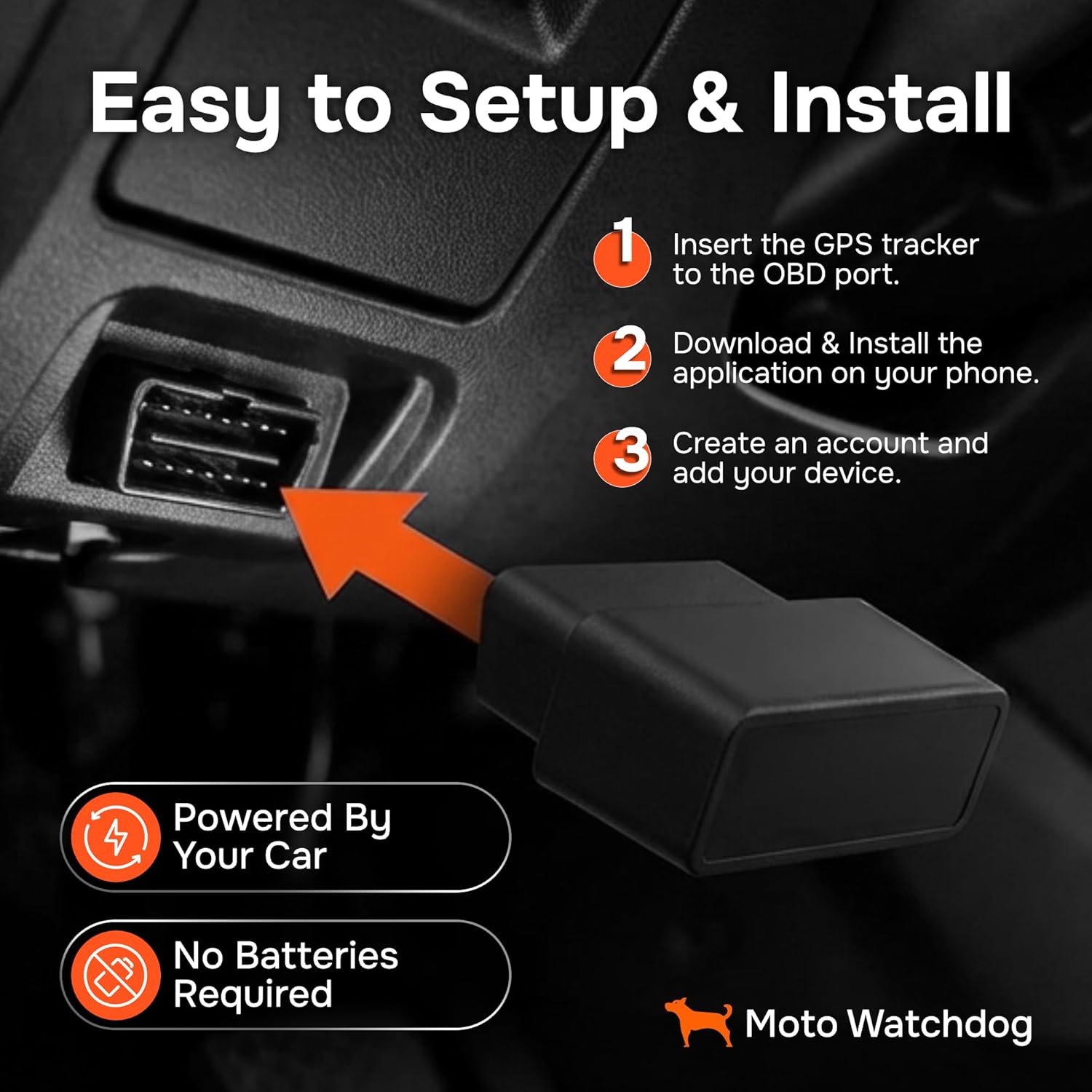 Easy to Setup & Install

1 Insert the GPS tracker to the OBD port.

2 Download & Install the application on your phone.

3 Create an account and add your device.

Powered By Your Car

No Batteries Required

Moto Watchdog