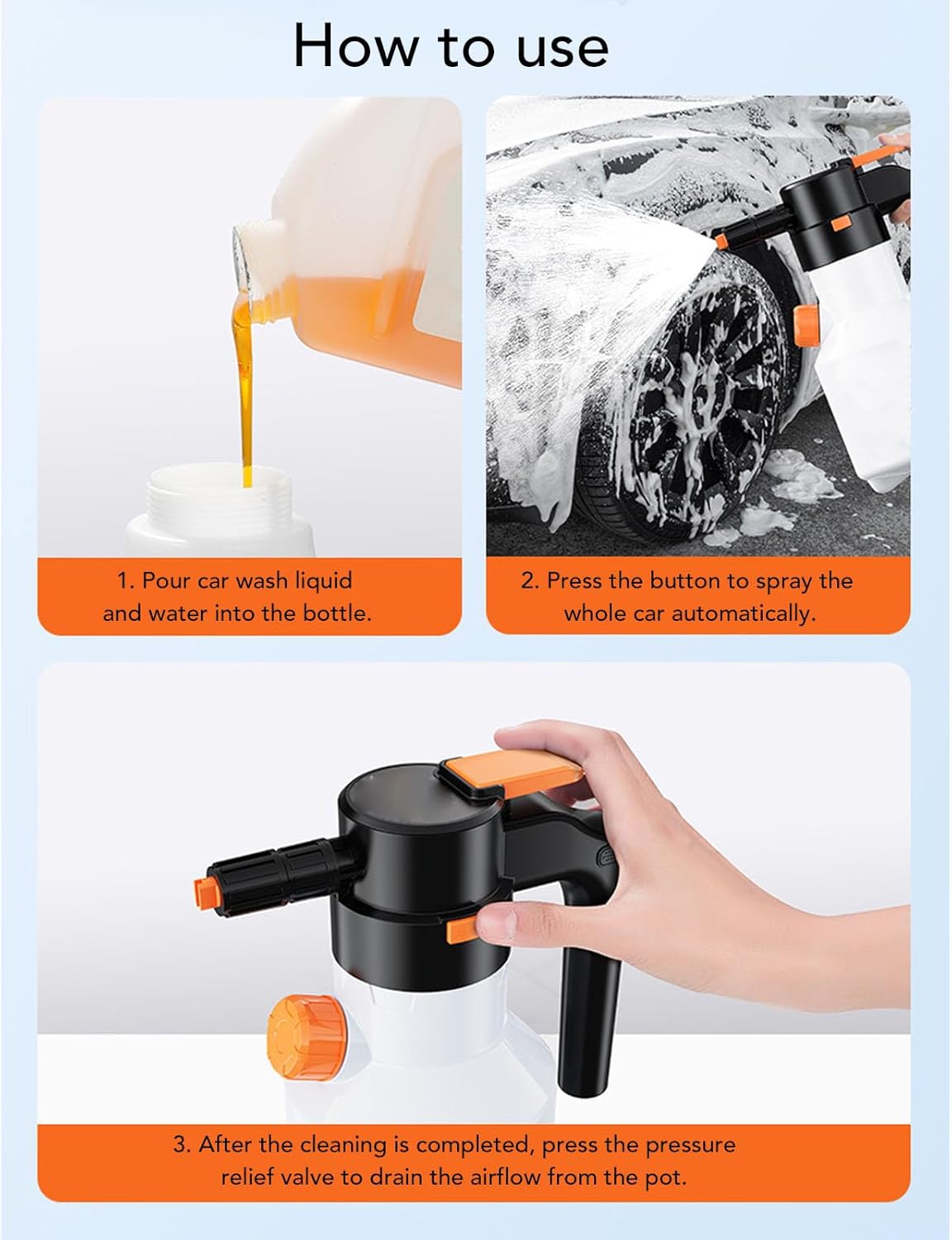 How to use

1. Pour car wash liquid and water into the bottle.

2. Press the button to spray the whole car automatically.

3. After the cleaning is completed, press the pressure relief valve to drain the airflow from the pot.