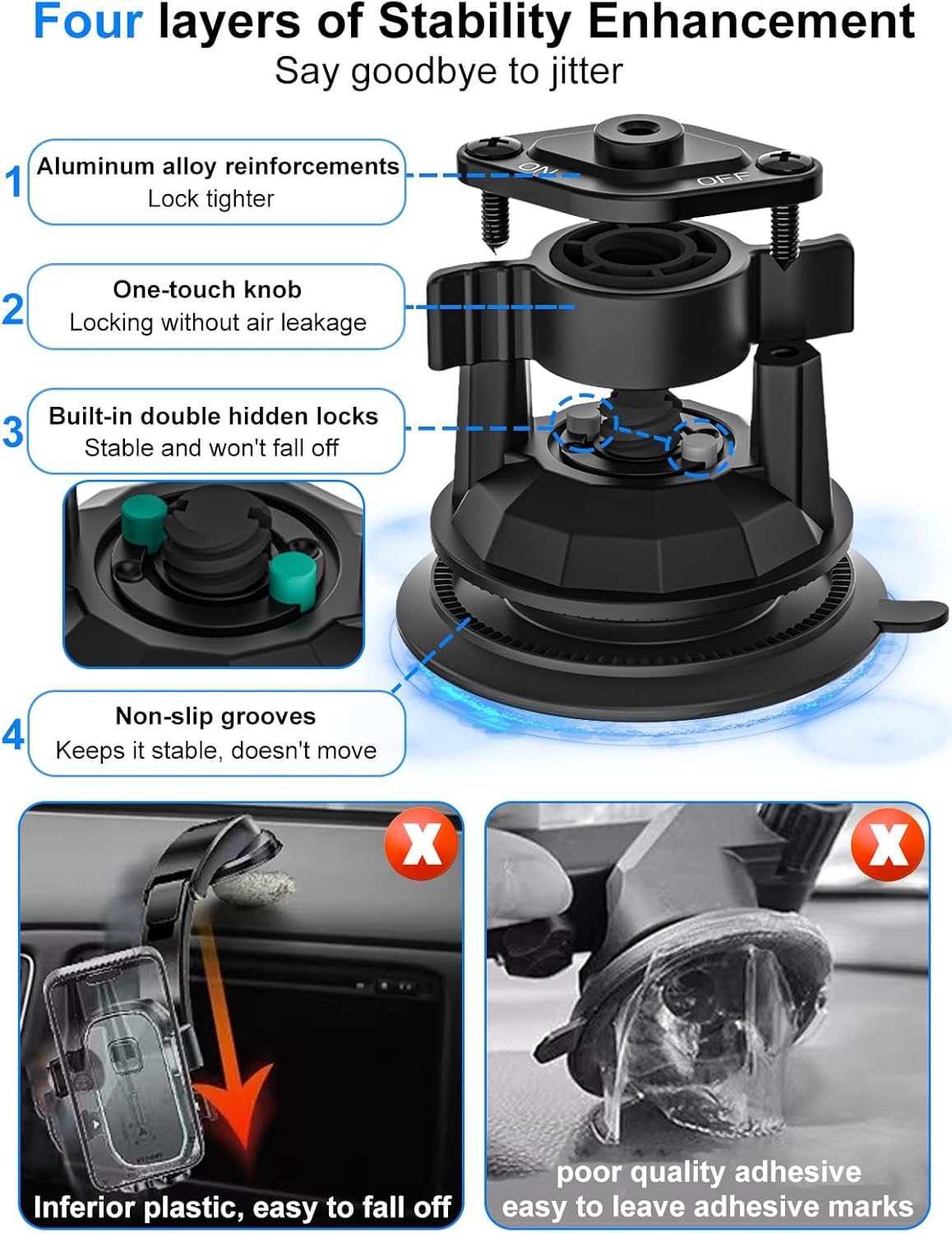 Four layers of Stability Enhancement
Say goodbye to jitter

1
Aluminum alloy reinforcements
Lock tighter

ON
OFF

2
One-touch knob
Locking without air leakage

3
Built-in double hidden locks
Stable and won't fall off

4
Non-slip grooves
Keeps it stable, doesn't move

X
Inferior plastic, easy to fall off

X
poor quality adhesive
easy to leave adhesive marks