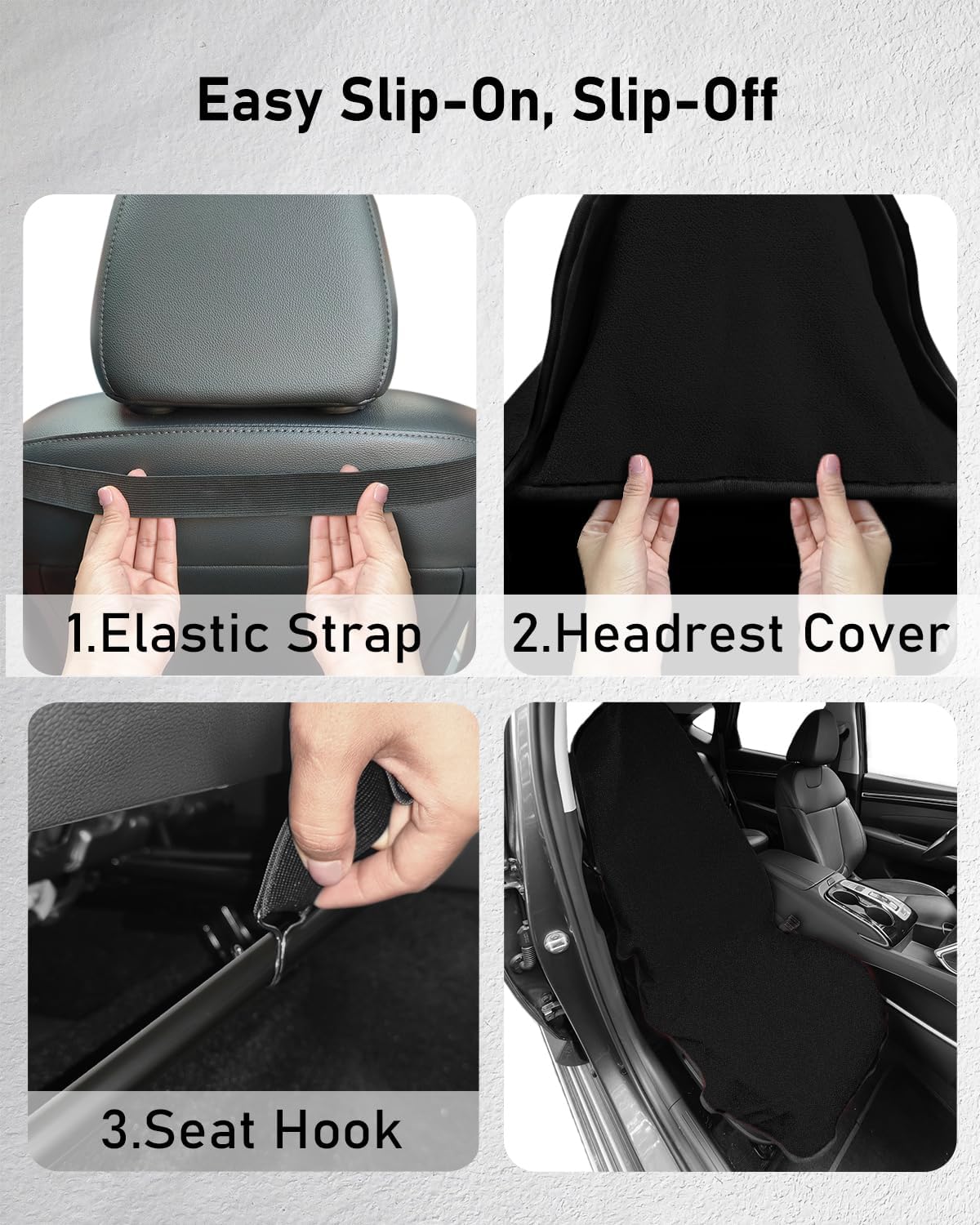 Easy Slip-On, Slip-Off

1.Elastic Strap

2.Headrest Cover

3.Seat Hook