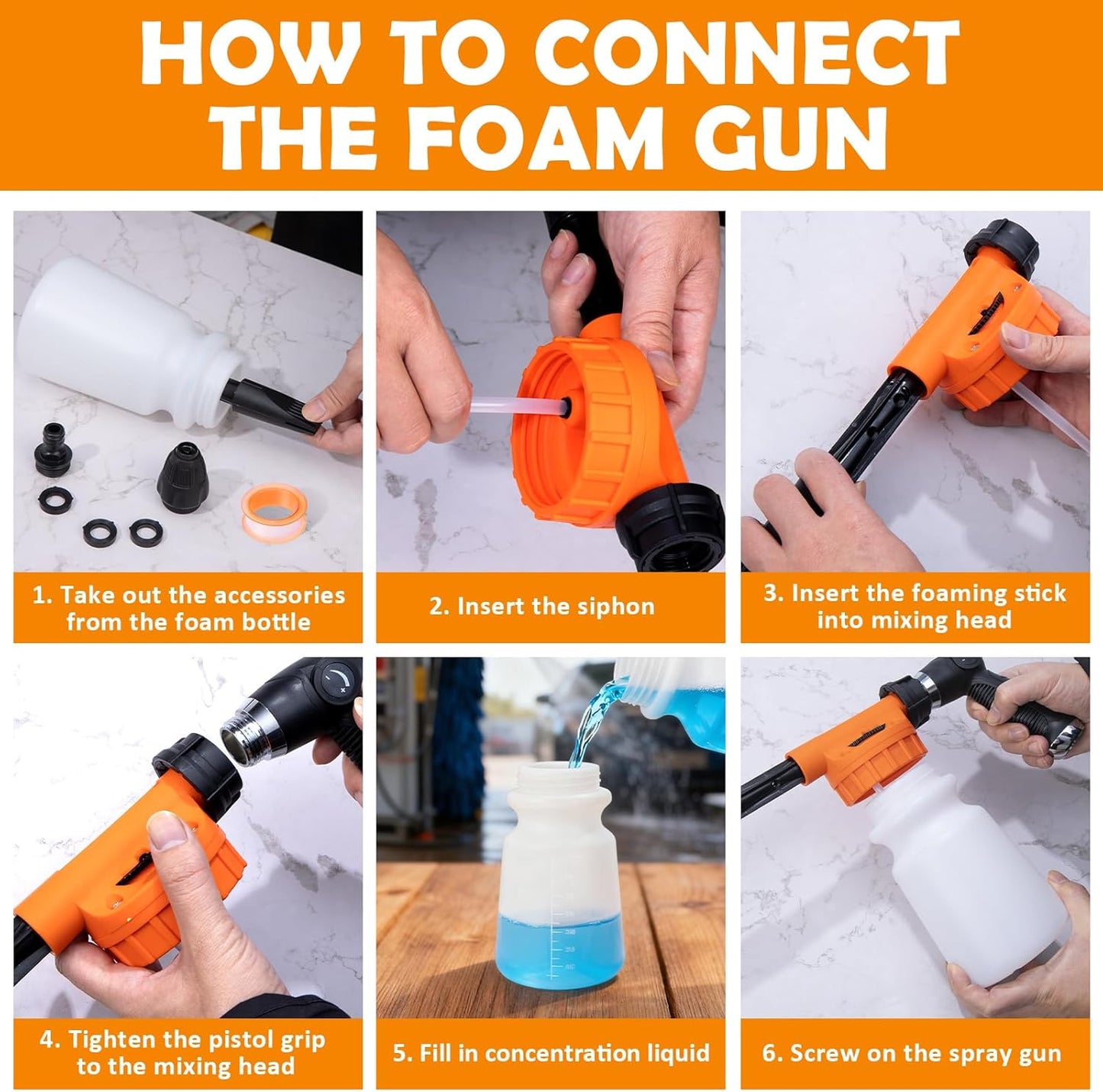 HOW TO CONNECT THE FOAM GUN

1. Take out the accessories from the foam bottle

2. Insert the siphon

3. Insert the foaming stick into mixing head

4. Tighten the pistol grip to the mixing head

5. Fill in concentration liquid

6. Screw on the spray gun