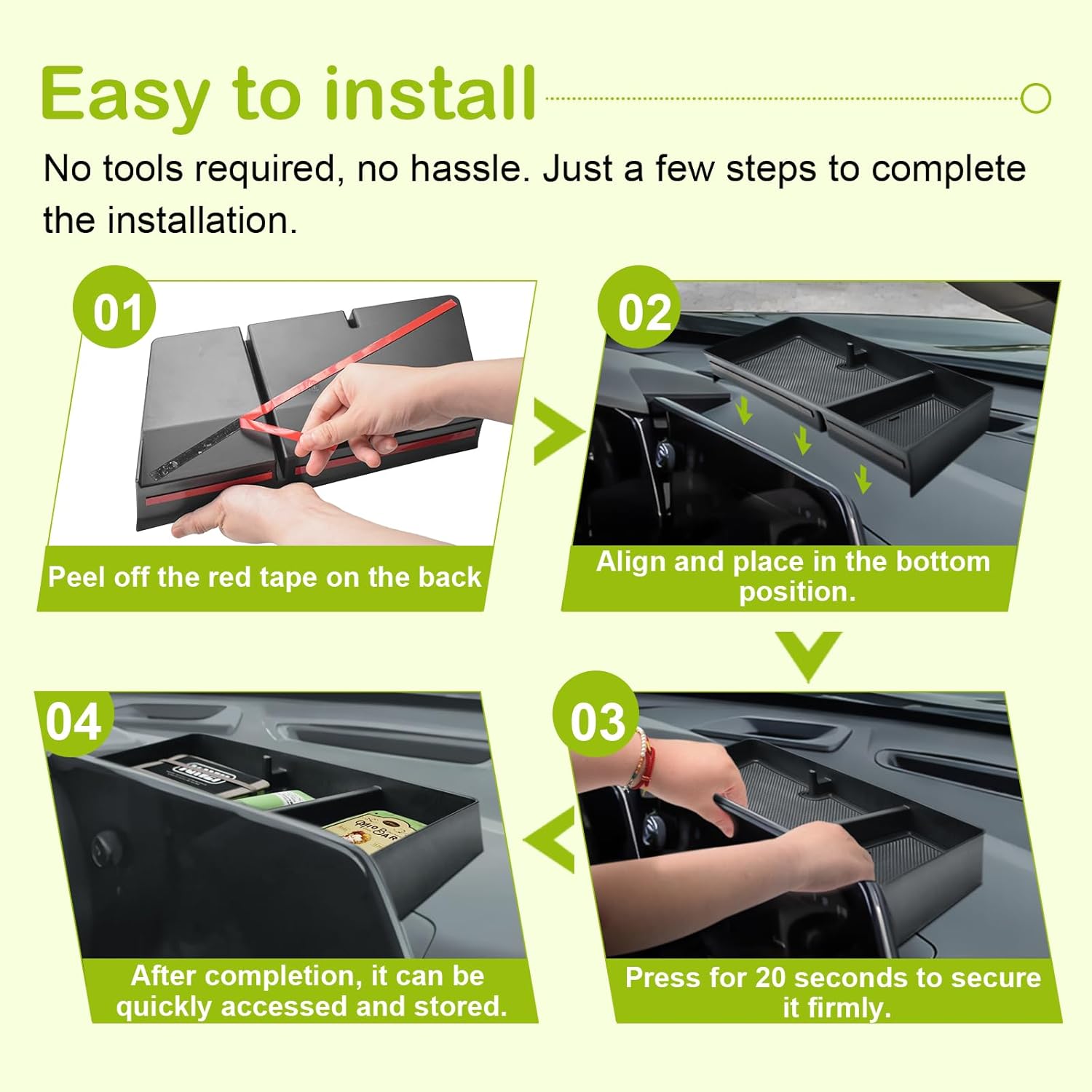 Easy to install

No tools required, no hassle. Just a few steps to complete the installation.

01

Peel off the red tape on the back

02

Align and place in the bottom position.

03

Press for 20 seconds to secure it firmly.

04

After completion, it can be quickly accessed and stored.