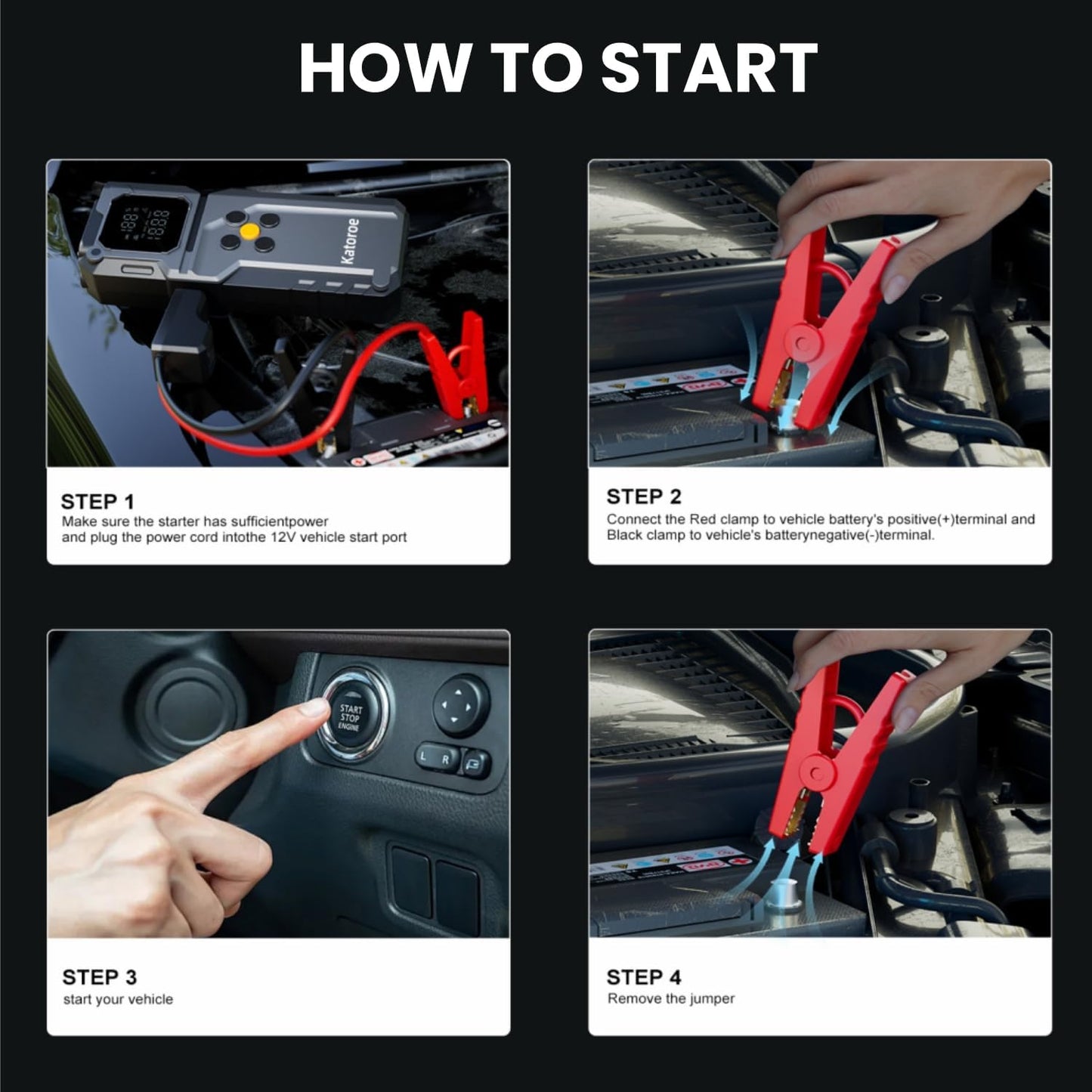 HOW TO START

Katoroe

STEP 1
Make sure the starter has sufficientpower and plug the power cord intothe 12V vehicle start port

STEP 2
Connect the Red clamp to vehicle battery's positive(+)terminal and Black clamp to vehicle's batterynegative(-)terminal.

START STOP ENGINE

L R

STEP 3
start your vehicle

STEP 4
Remove the jumper