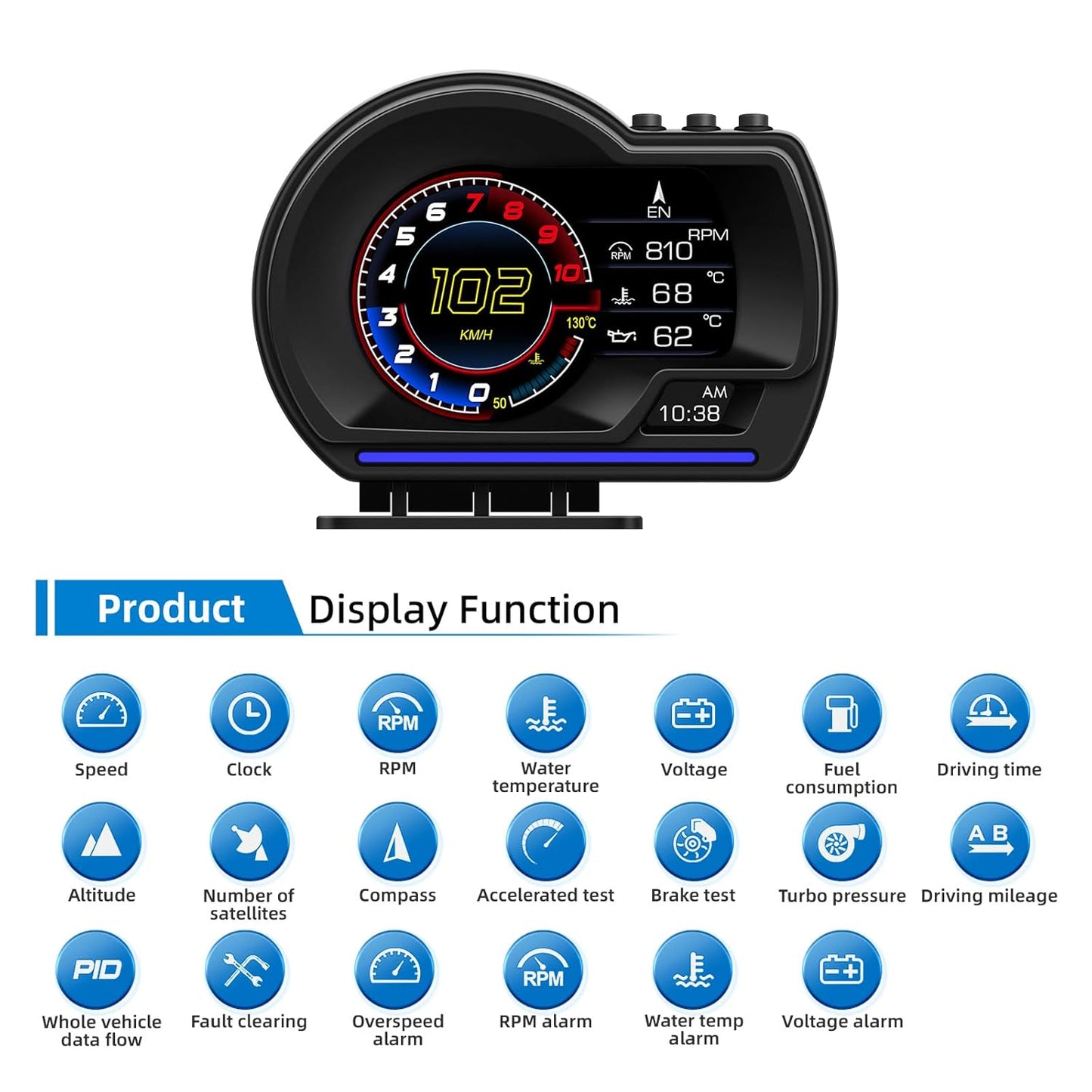 6 7 8 9 10
5
4
3
2
1 0
102
KM/H
130℃
50
EN
RPM
RPM 810
℃
68
℃
62
AM
10:38

Product Display Function

RPM
Speed
Clock
RPM
Water temperature
Voltage
Fuel consumption
Driving time
A B
Altitude
Number of satellites
Compass
Accelerated test
Brake test
Turbo pressure
Driving mileage
PID
RPM
Whole vehicle data flow
Fault clearing
Overspeed alarm
RPM alarm
Water temp alarm
Voltage alarm