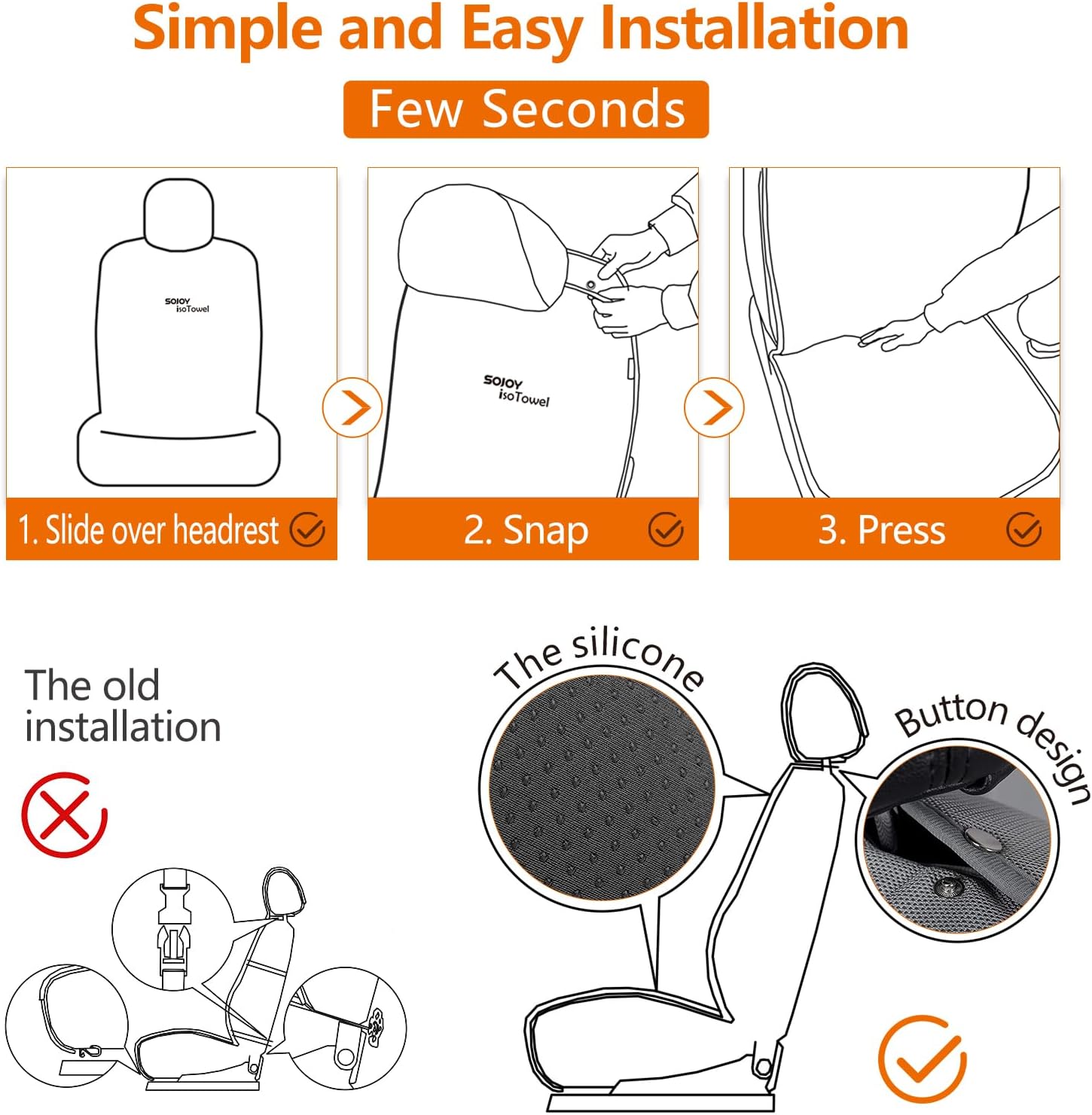 Simple and Easy Installation

Few Seconds

SOJOY isoTowel

SOJOY isoTowel

1. Slide over headrest

2. Snap

3. Press

The old installation

The silicone

Button design