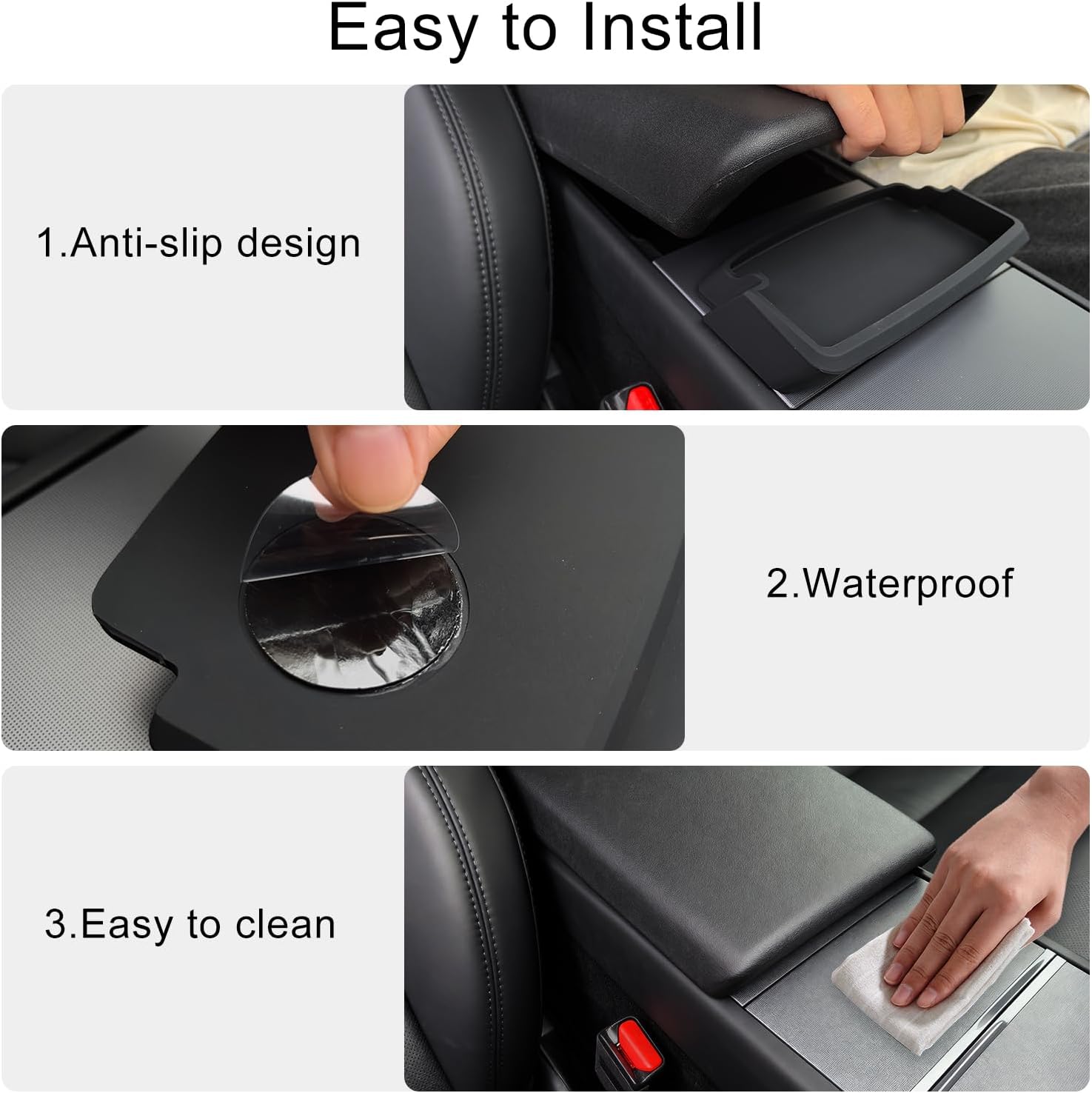 Easy to Install

1.Anti-slip design

2.Waterproof

3.Easy to clean