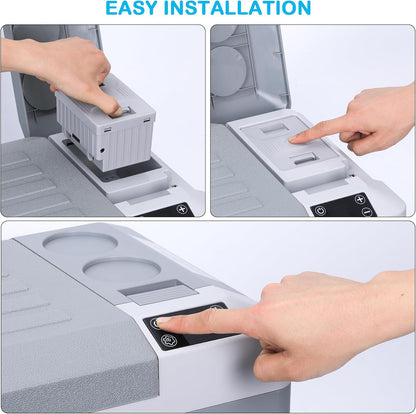 EASY INSTALLATION