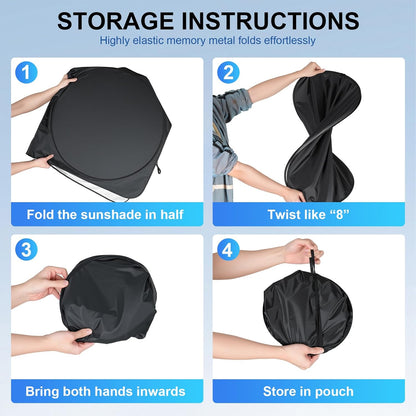 STORAGE INSTRUCTIONS
Highly elastic memory metal folds effortlessly

1
Fold the sunshade in half

2
Twist like “8”

3
Bring both hands inwards

4
Store in pouch