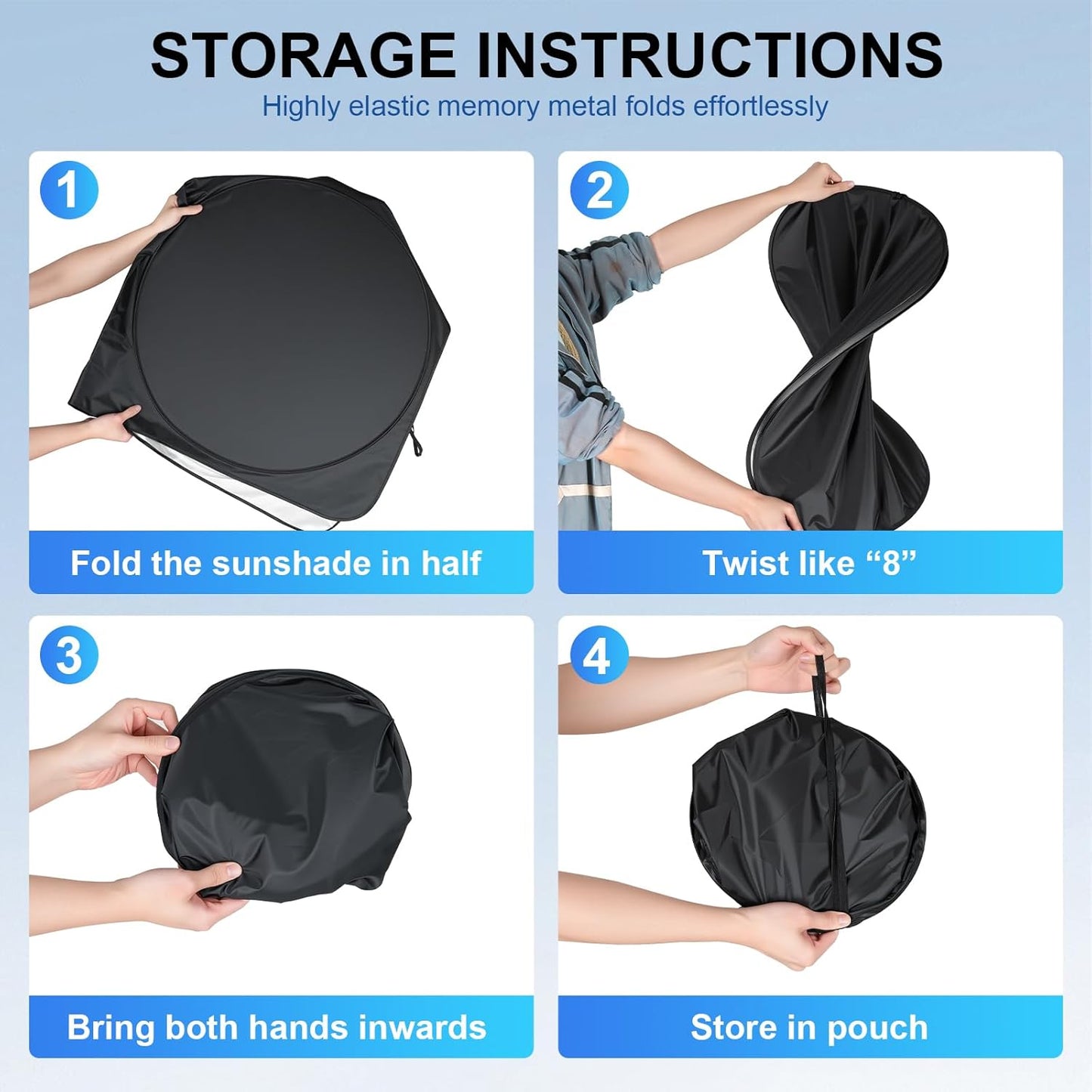 STORAGE INSTRUCTIONS

Highly elastic memory metal folds effortlessly

1

Fold the sunshade in half

2

Twist like “8”

3

Bring both hands inwards

4

Store in pouch