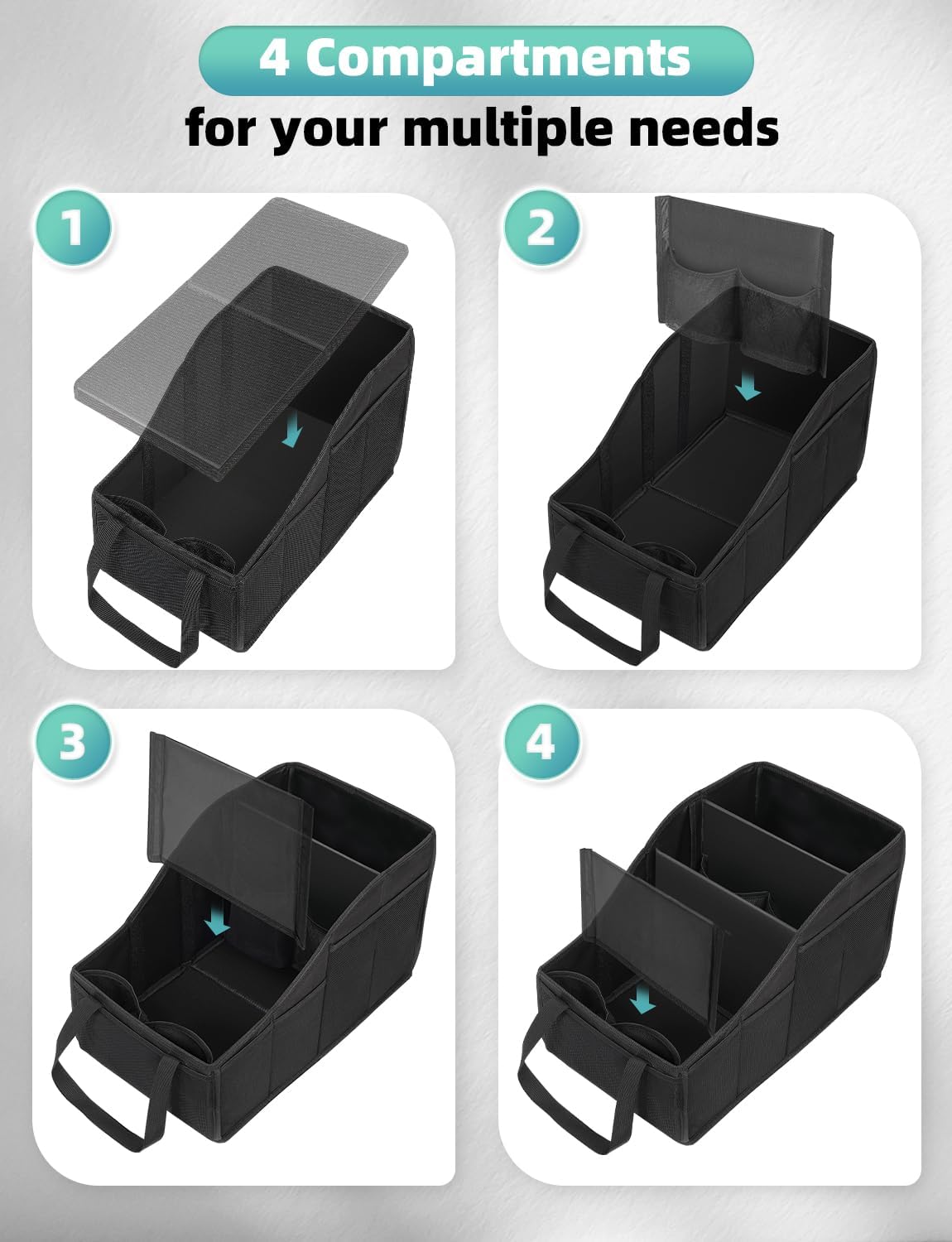 4 Compartments
for your multiple needs

1

2

3

4