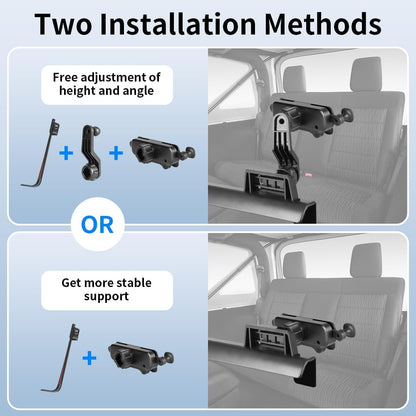 Two Installation Methods

Free adjustment of height and angle

+ +

OR

Get more stable support

+