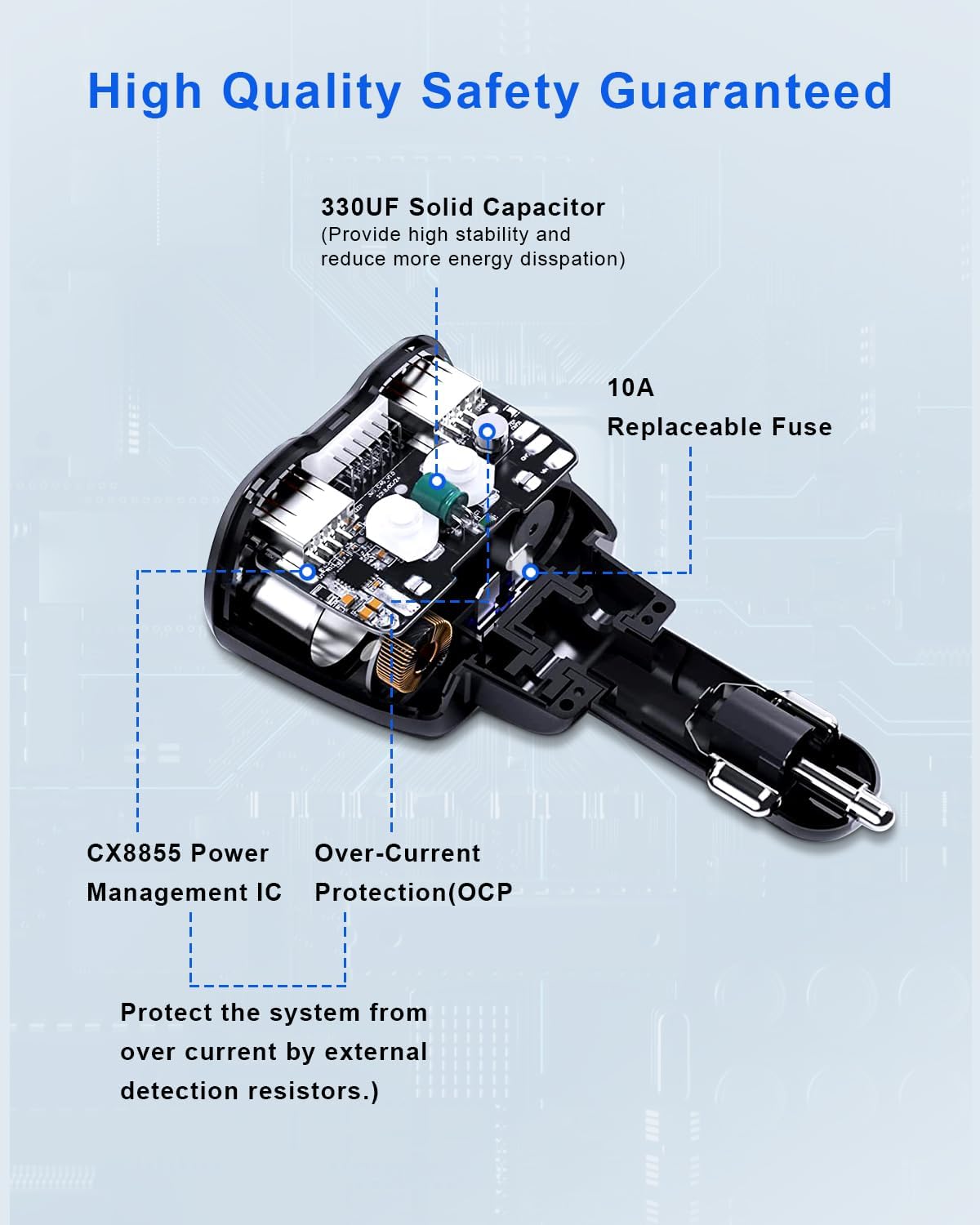 High Quality Safety Guaranteed

330UF Solid Capacitor
(Provide high stability and reduce more energy disspation)

10A
Replaceable Fuse

CX8855 Power Management IC

Over-Current Protection(OCP

Protect the system from over current by external detection resistors.)