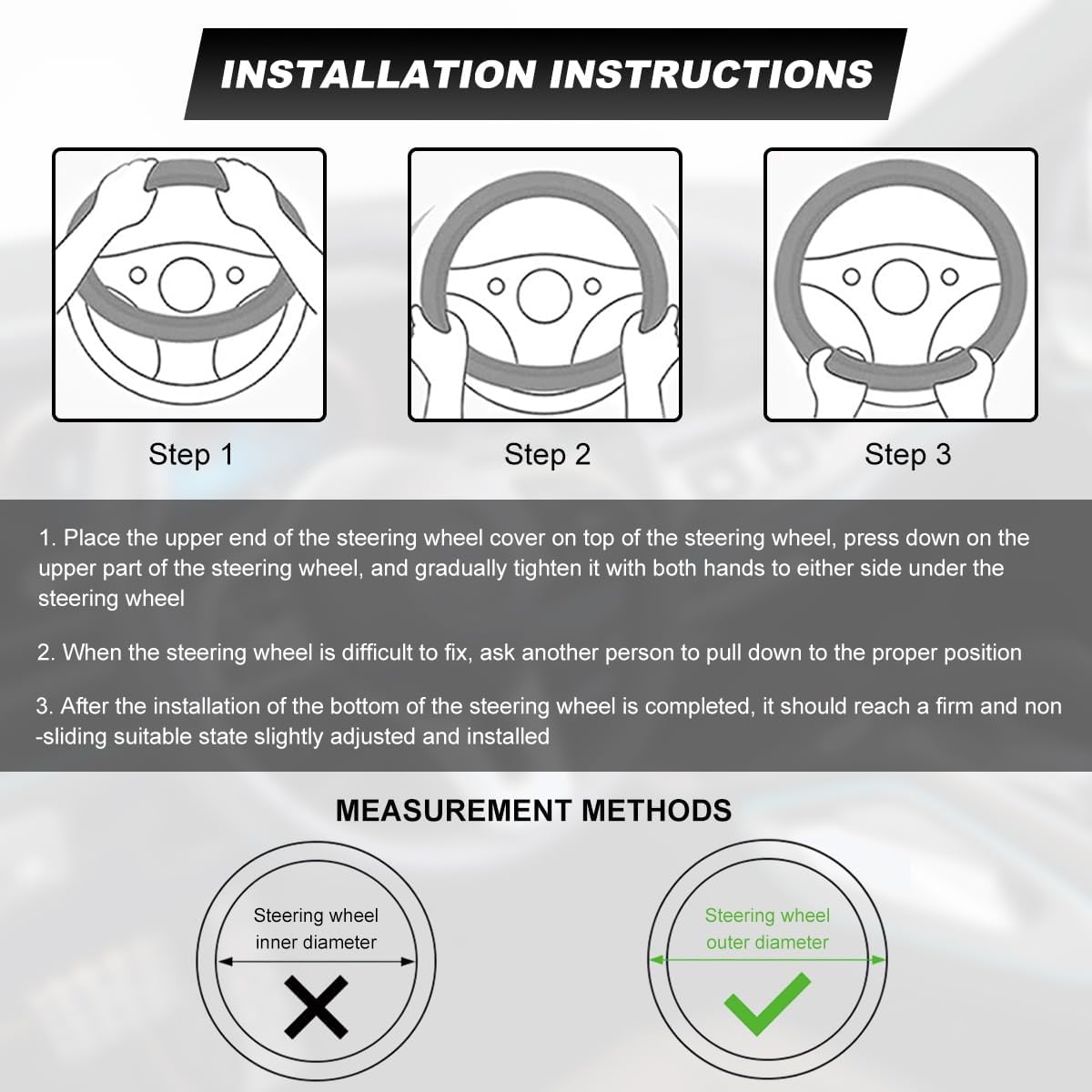 INSTALLATION INSTRUCTIONS

Step 1

Step 2

Step 3

1. Place the upper end of the steering wheel cover on top of the steering wheel, press down on the upper part of the steering wheel, and gradually tighten it with both hands to either side under the steering wheel

2. When the steering wheel is difficult to fix, ask another person to pull down to the proper position

3. After the installation of the bottom of the steering wheel is completed, it should reach a firm and non -sliding suitable state slightly adjusted and installed

MEASUREMENT METHODS

Steering wheel inner diameter

Steering wheel outer diameter