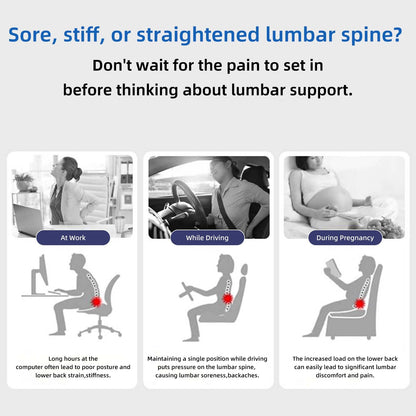 Sore, stiff, or straightened lumbar spine?

Don't wait for the pain to set in before thinking about lumbar support.

At Work

Long hours at the computer often lead to poor posture and lower back strain,stiffness.

While Driving

Maintaining a single position while driving puts pressure on the lumbar spine, causing lumbar soreness,backaches.

During Pregnancy

The increased load on the lower back can easily lead to significant lumbar discomfort and pain.