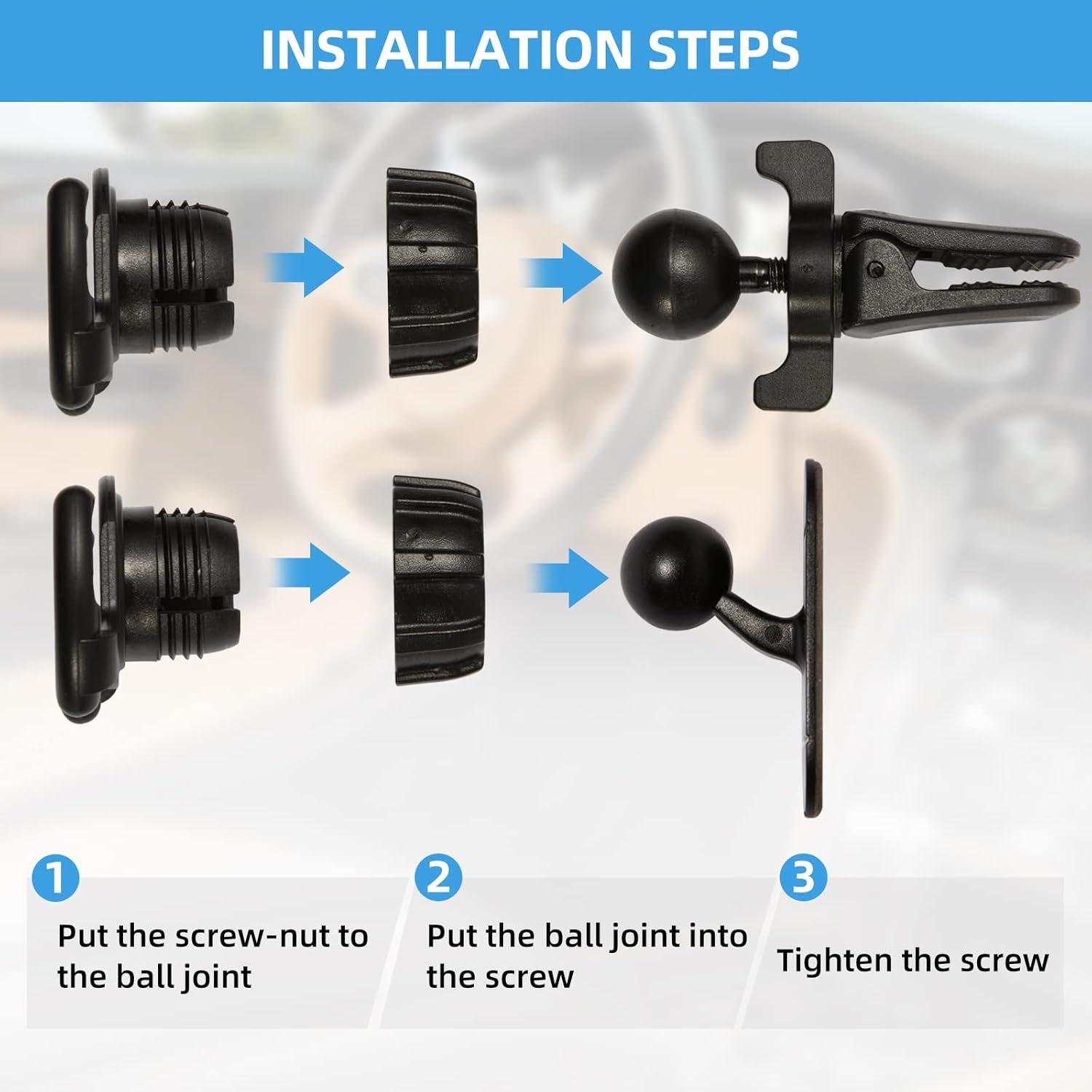 INSTALLATION STEPS

1

Put the screw-nut to the ball joint

2

Put the ball joint into the screw

3

Tighten the screw