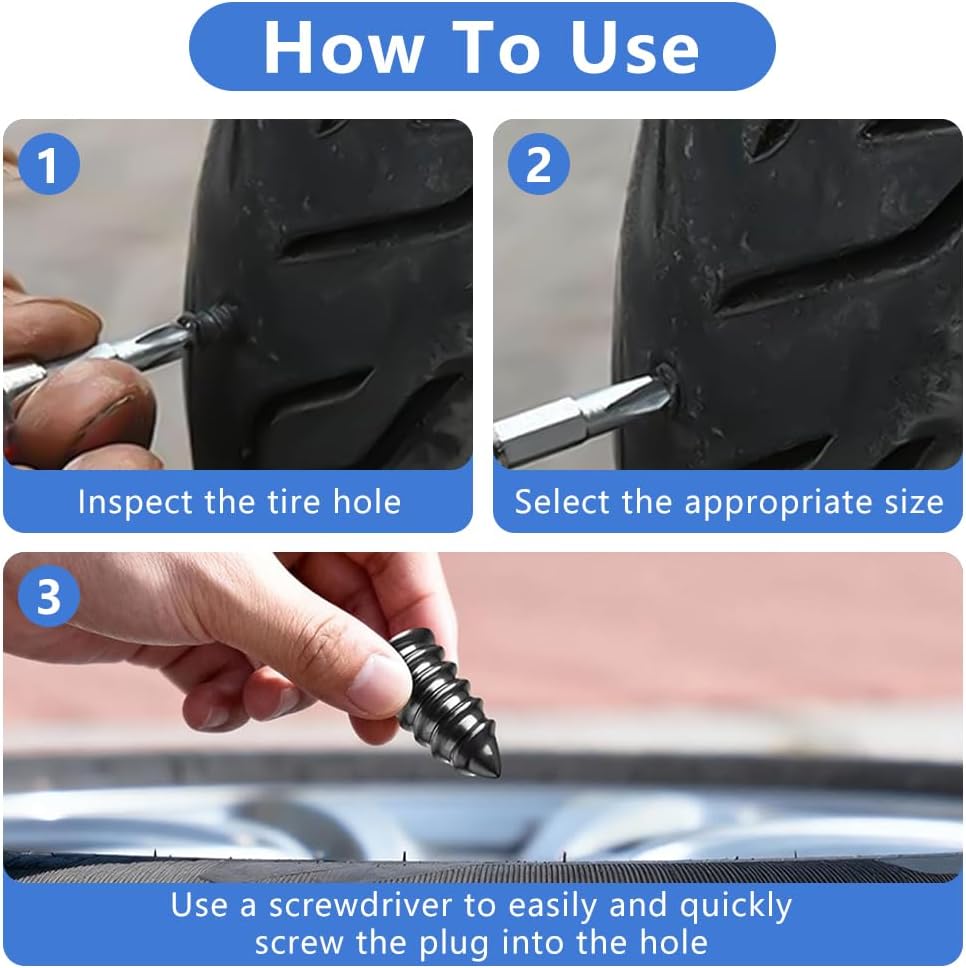 How To Use

1

Inspect the tire hole

2

Select the appropriate size

3

Use a screwdriver to easily and quickly screw the plug into the hole