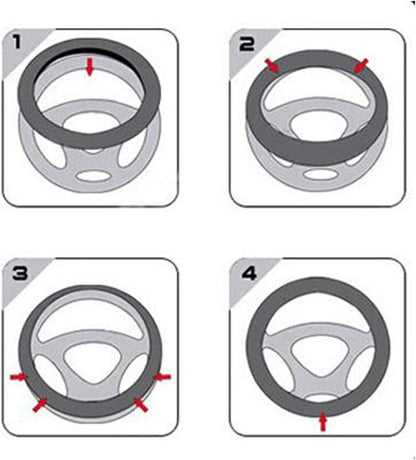 1

2

3

4