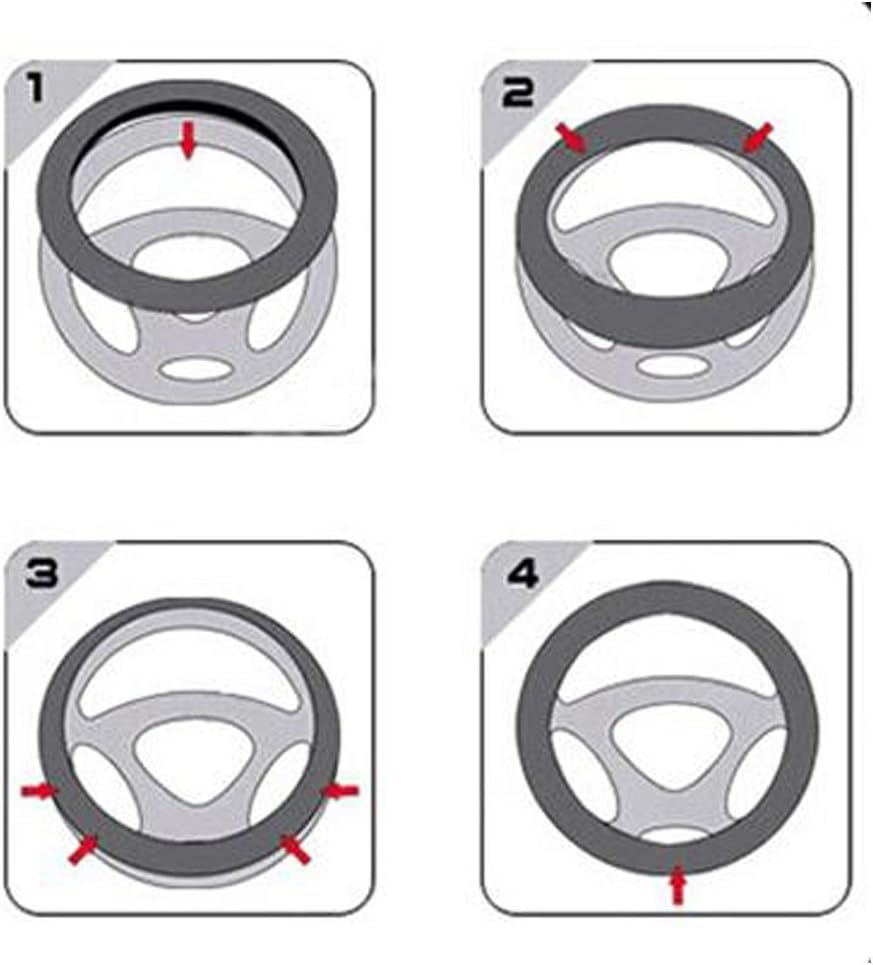 1

2

3

4