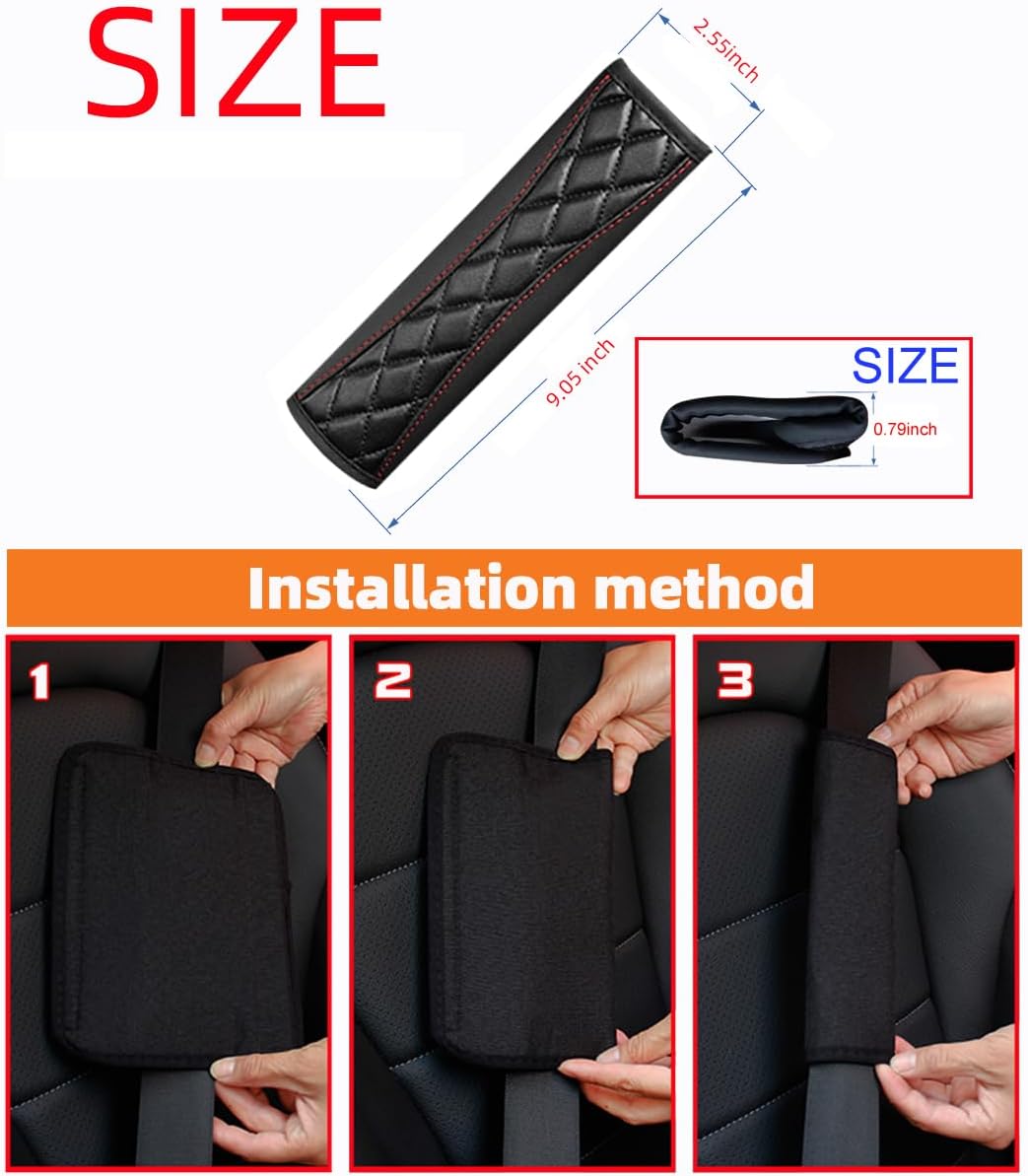 SIZE

2.55inch

9.05 inch

SIZE

0.79inch

Installation method

1

2

3