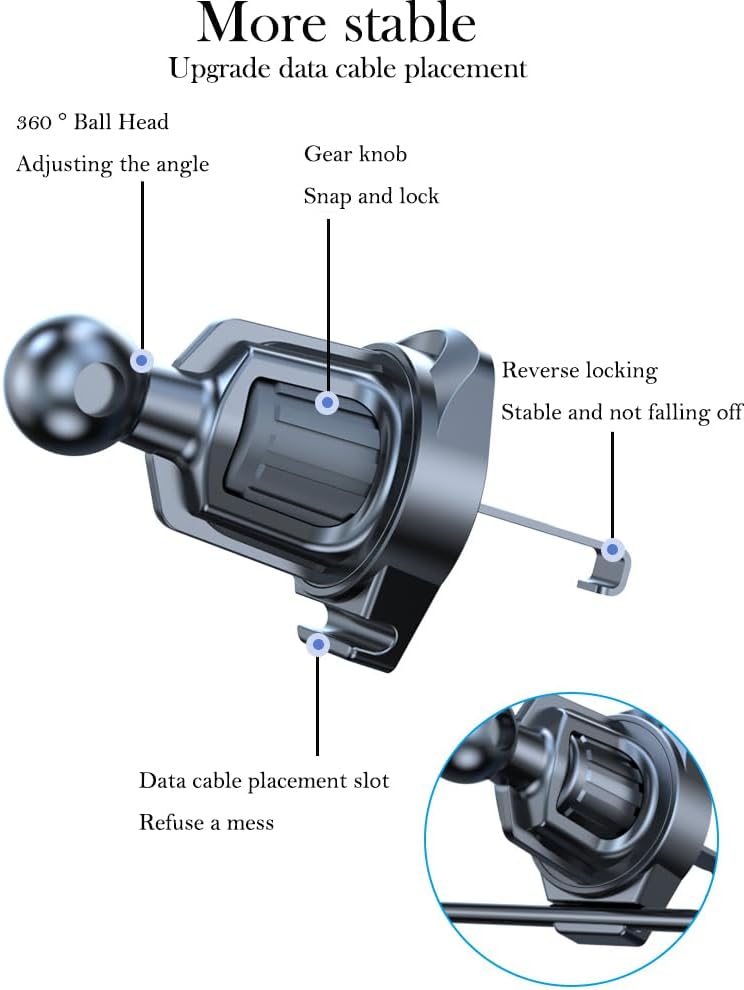 More stable

Upgrade data cable placement

360 ° Ball Head

Adjusting the angle

Gear knob

Snap and lock

Reverse locking

Stable and not falling off

Data cable placement slot

Refuse a mess