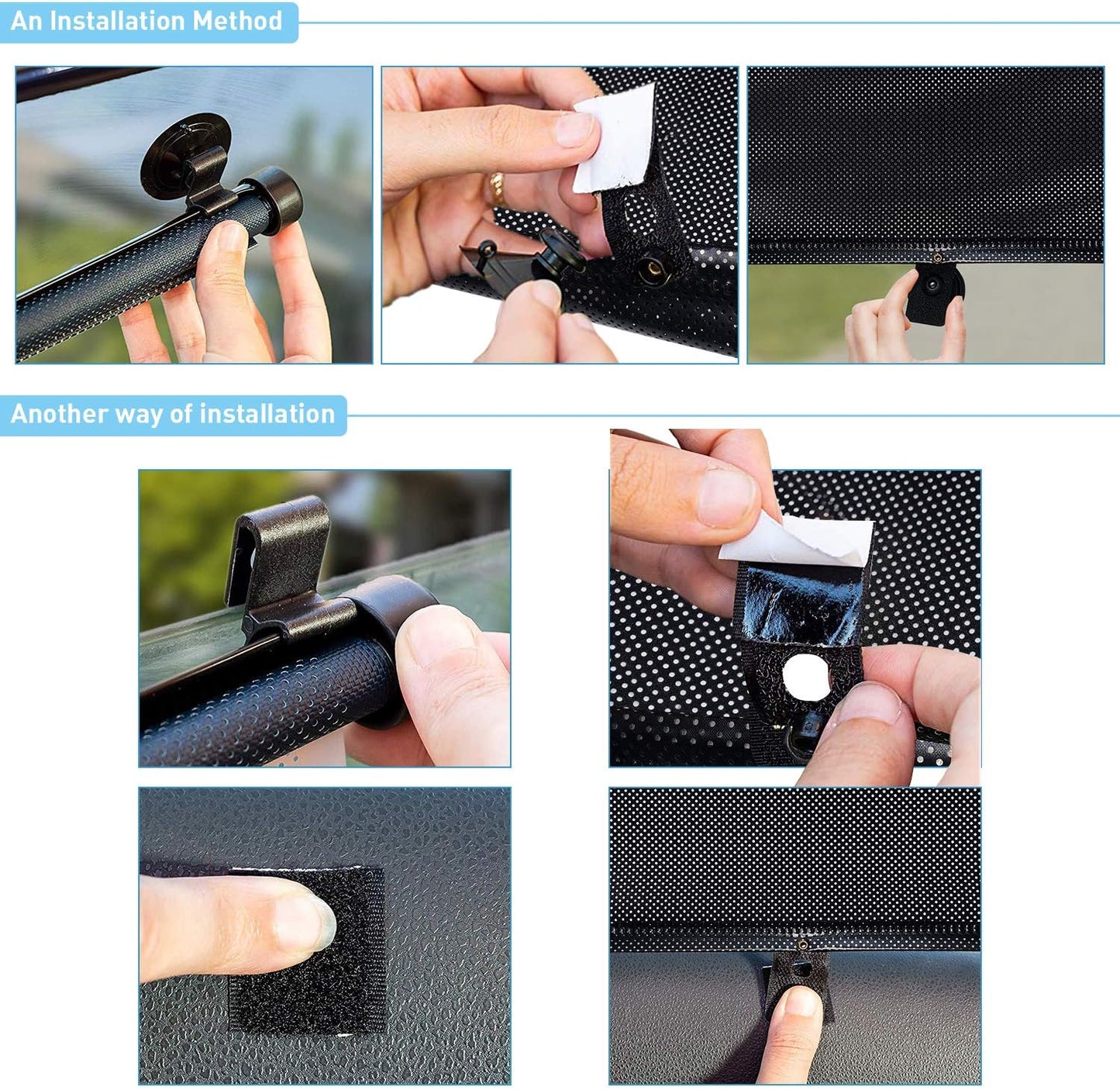 An Installation Method

Another way of installation