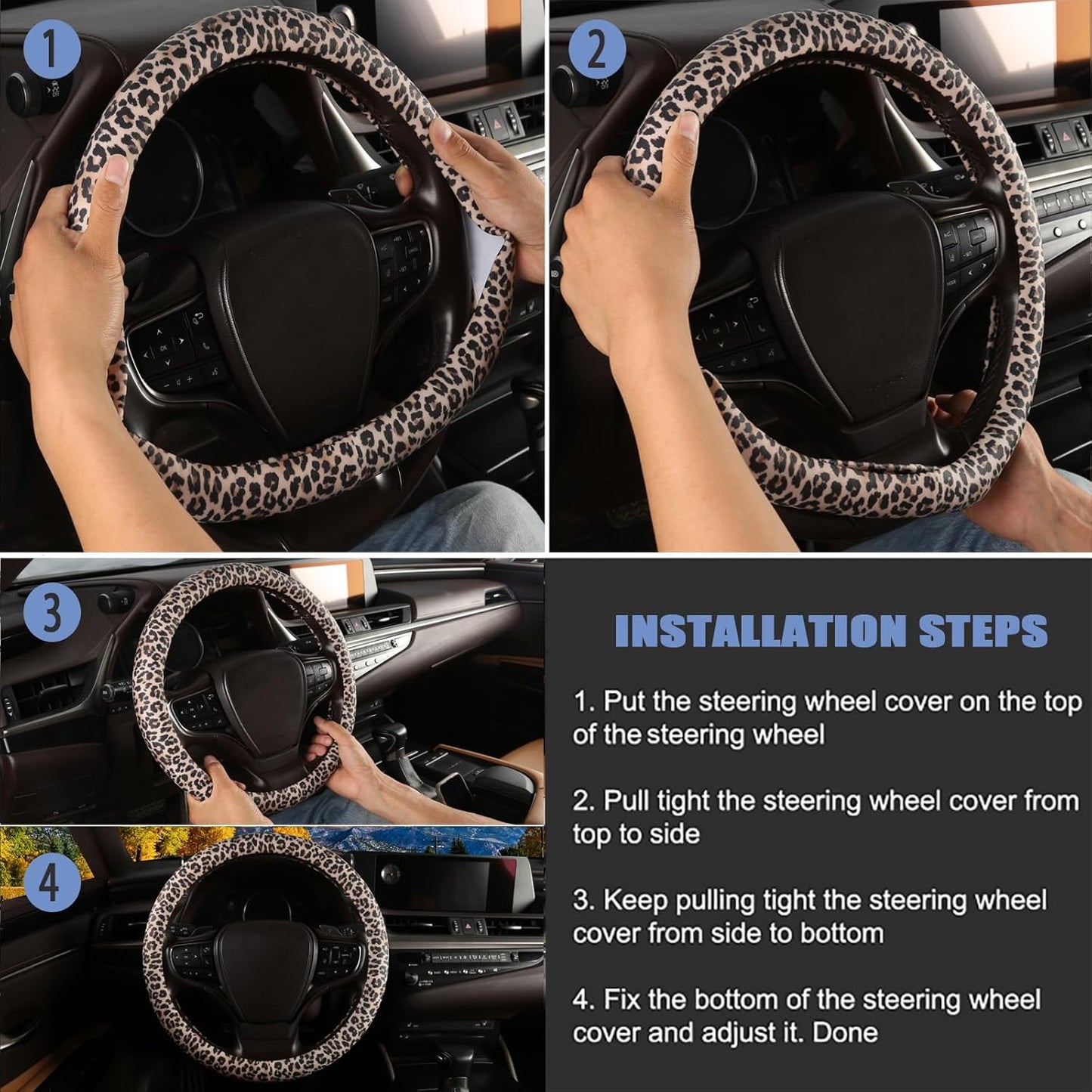 1

2

3

4

INSTALLATION STEPS

1. Put the steering wheel cover on the top of the steering wheel

2. Pull tight the steering wheel cover from top to side

3. Keep pulling tight the steering wheel cover from side to bottom

4. Fix the bottom of the steering wheel cover and adjust it. Done