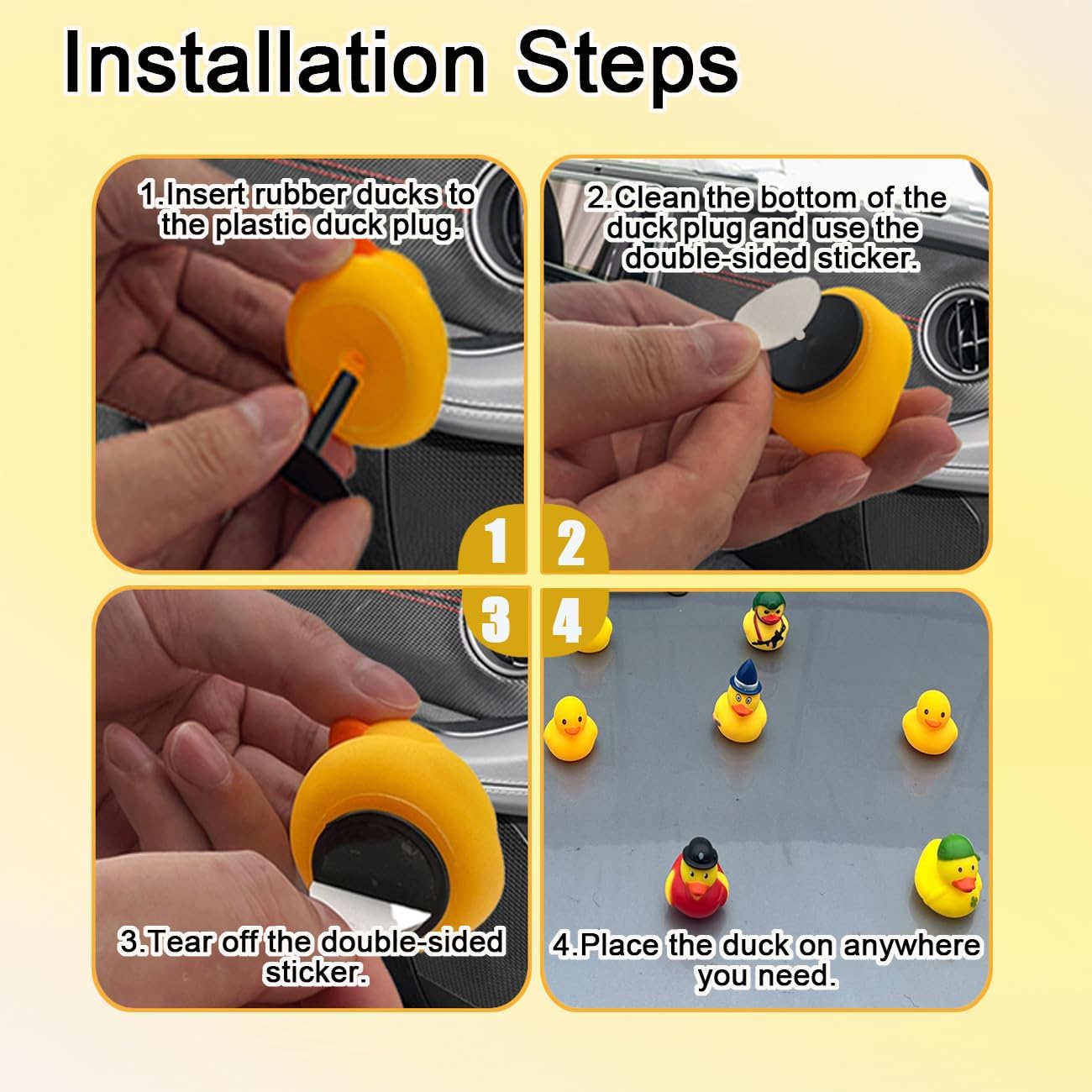 Installation Steps

1.Insert rubber ducks to the plastic duck plug.

2.Clean the bottom of the duck plug and use the double-sided sticker.

1

2

3

4

3.Tear off the double-sided sticker.

4.Place the duck on anywhere you need.