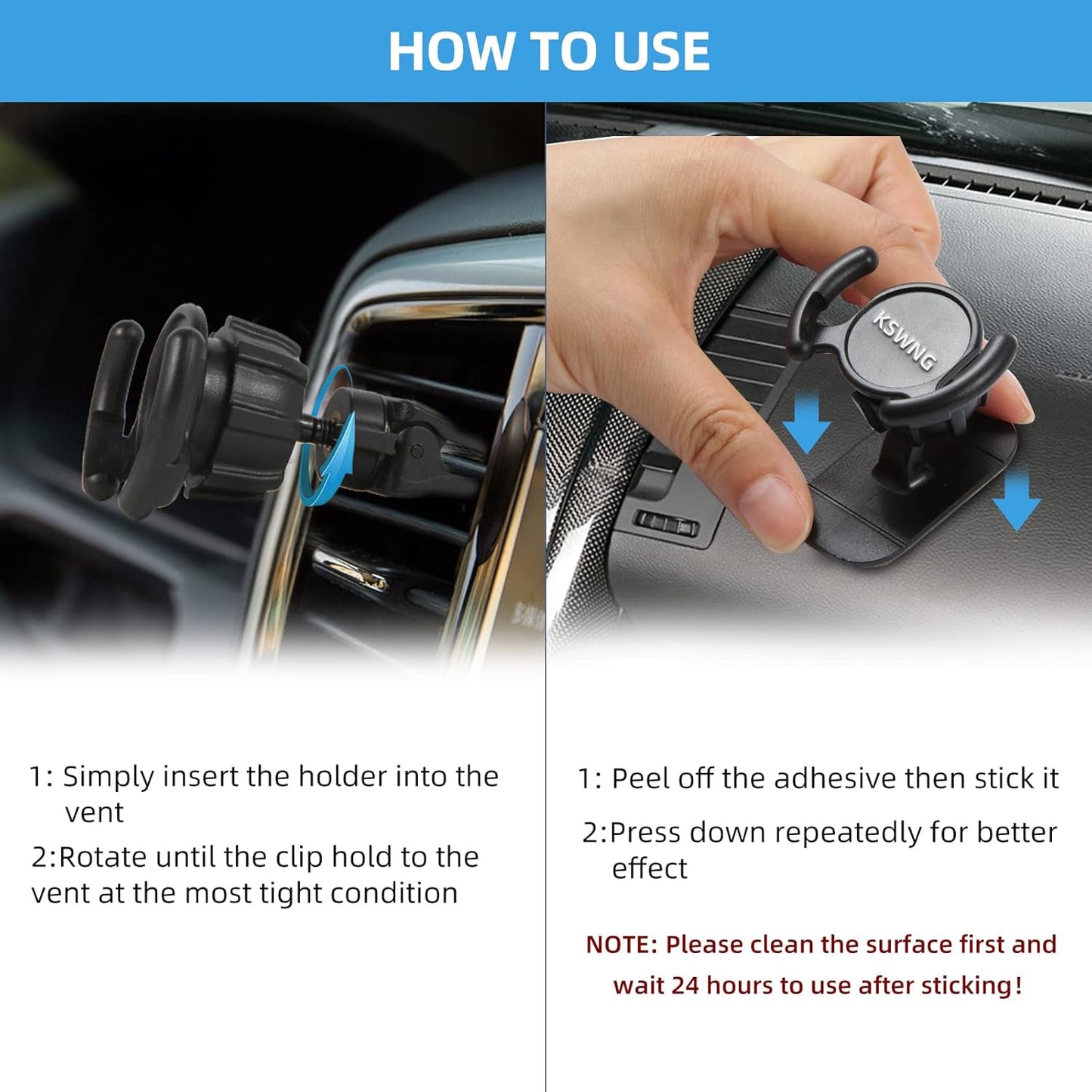 HOW TO USE

KSWNG

1: Simply insert the holder into the vent

2:Rotate until the clip hold to the vent at the most tight condition

1: Peel off the adhesive then stick it

2:Press down repeatedly for better effect

NOTE: Please clean the surface first and wait 24 hours to use after sticking!